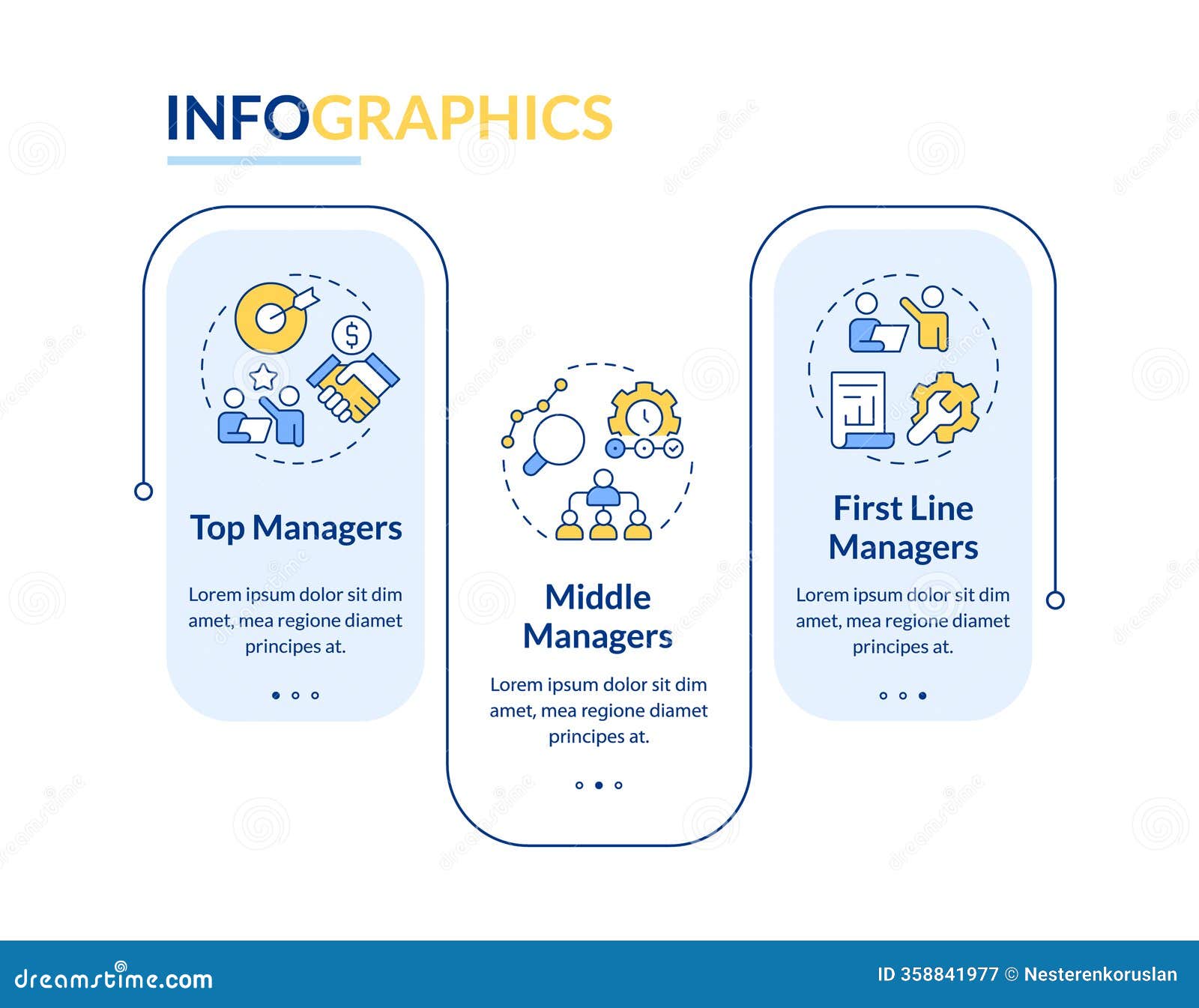 INFOGRAPHICS

Top Managers

Lorem ipsum dolor sit dim amet, mea regione diamet principes at.

Middle Managers

Lorem ipsum dolor sit dim amet, mea regione diamet principes at.

First Line Managers

Lorem ipsum dolor sit dim amet, mea regione diamet principes at.

dreamstime.com

ID 358841977 © Nesterenkoruslan