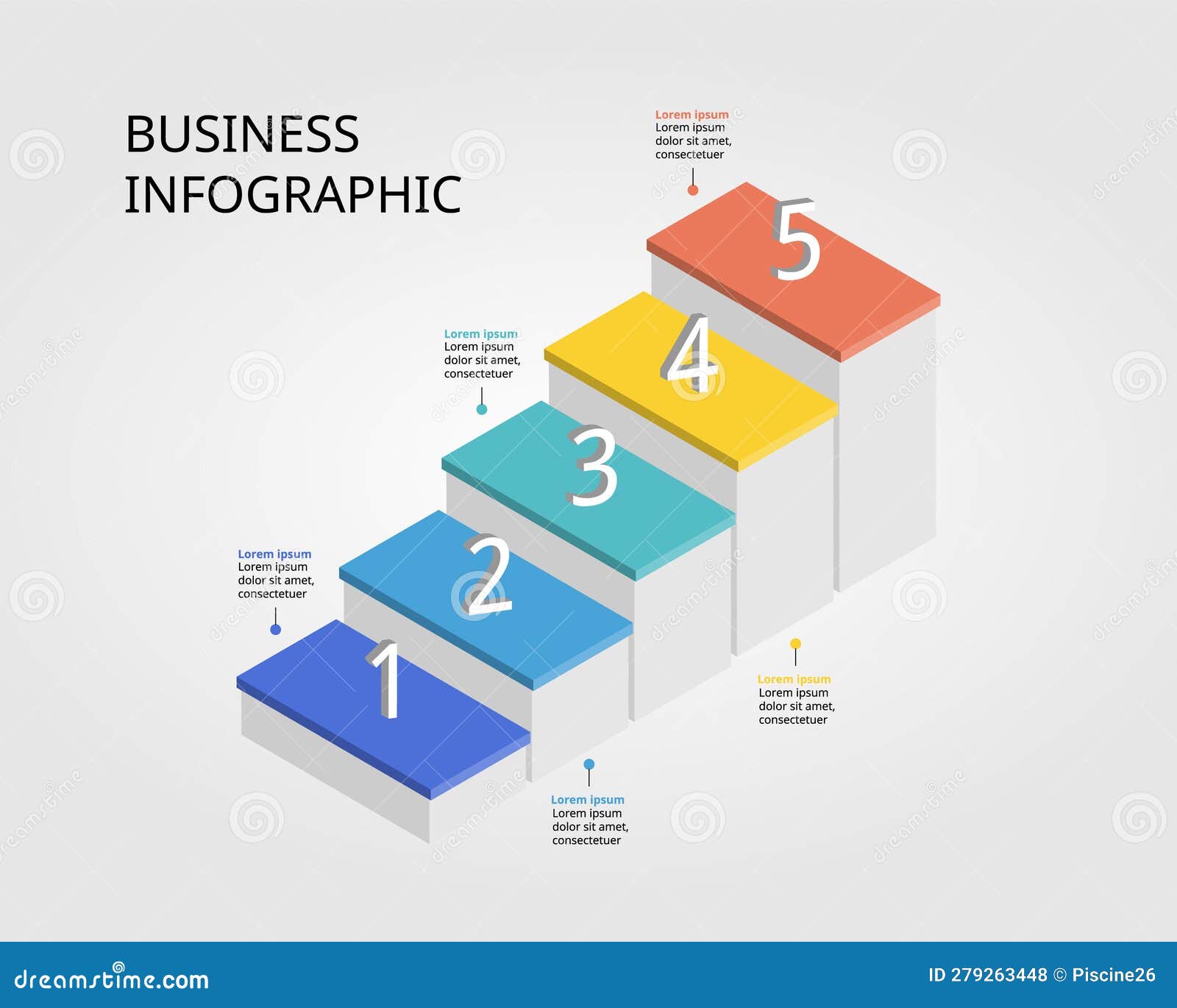 BUSINESS INFOGRAPHIC

Lorem ipsum
Lorem ipsum dolor sit amet, consectetuer

5

Lorem ipsum
Lorem ipsum dolor sit amet, consectetuer

4

3

Lorem ipsum
Lorem ipsum dolor sit amet, consectetuer

2

1

Lorem ipsum
Lorem ipsum dolor sit amet, consectetuer

Lorem ipsum
Lorem ipsum dolor sit amet, consectetuer

dreamstime.com

ID 279263448 © Piscine26