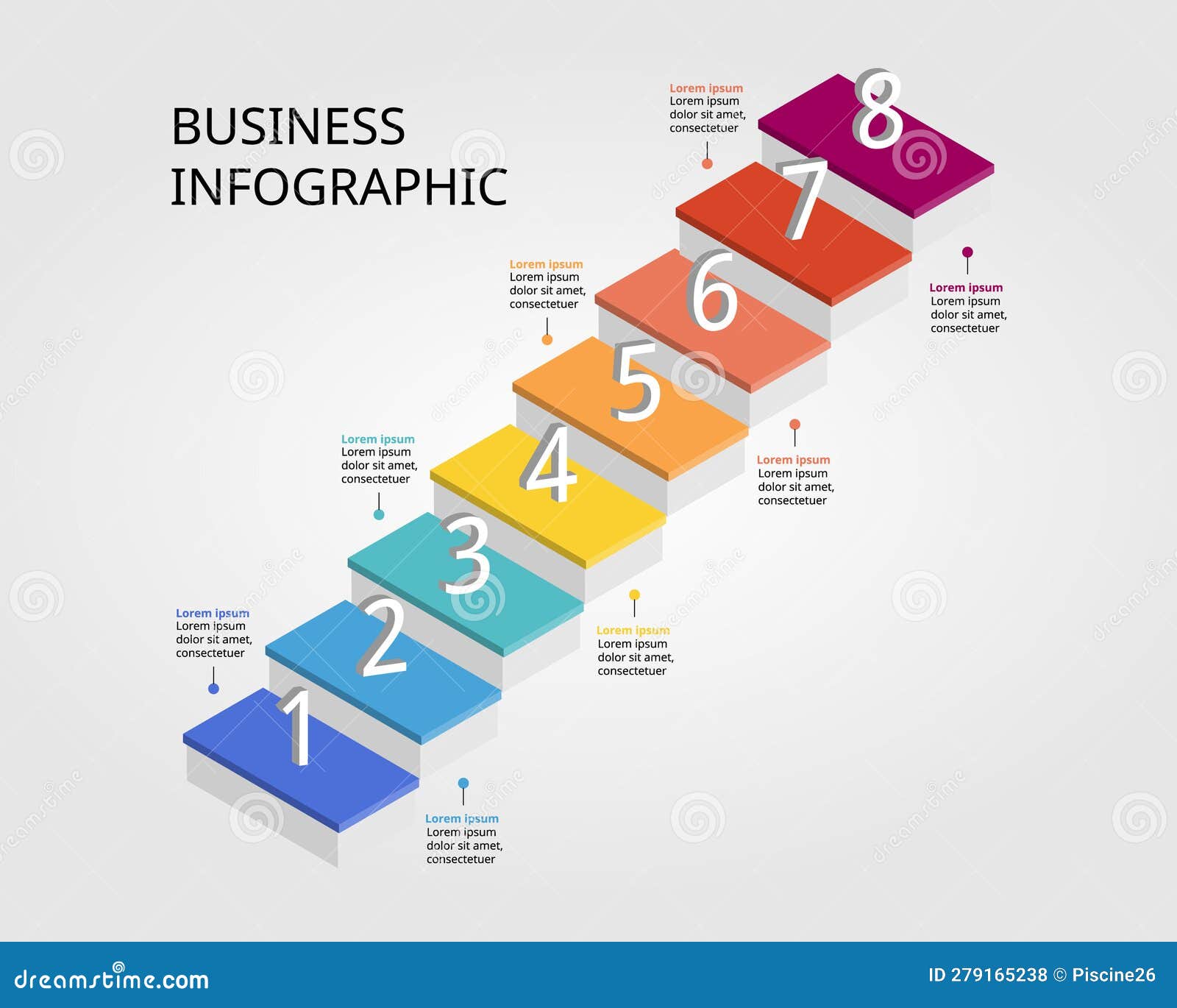 BUSINESS INFOGRAPHIC

Lorem ipsum
Lorem ipsum dolor sit amet, consectetuer

8

7

Lorem ipsum
Lorem ipsum dolor sit amet, consectetuer

6

Lorem ipsum
Lorem ipsum dolor sit amet, consectetuer

5

Lorem ipsum
Lorem ipsum dolor sit amet, consectetuer

4

Lorem ipsum
Lorem ipsum dolor sit amet, consectetuer

3

Lorem ipsum
Lorem ipsum dolor sit amet, consectetuer

2

Lorem ipsum
Lorem ipsum dolor sit amet, consectetuer

1

Lorem ipsum
Lorem ipsum dolor sit amet, consectetuer

dreamstime.com
ID 279165238 © Piscine26