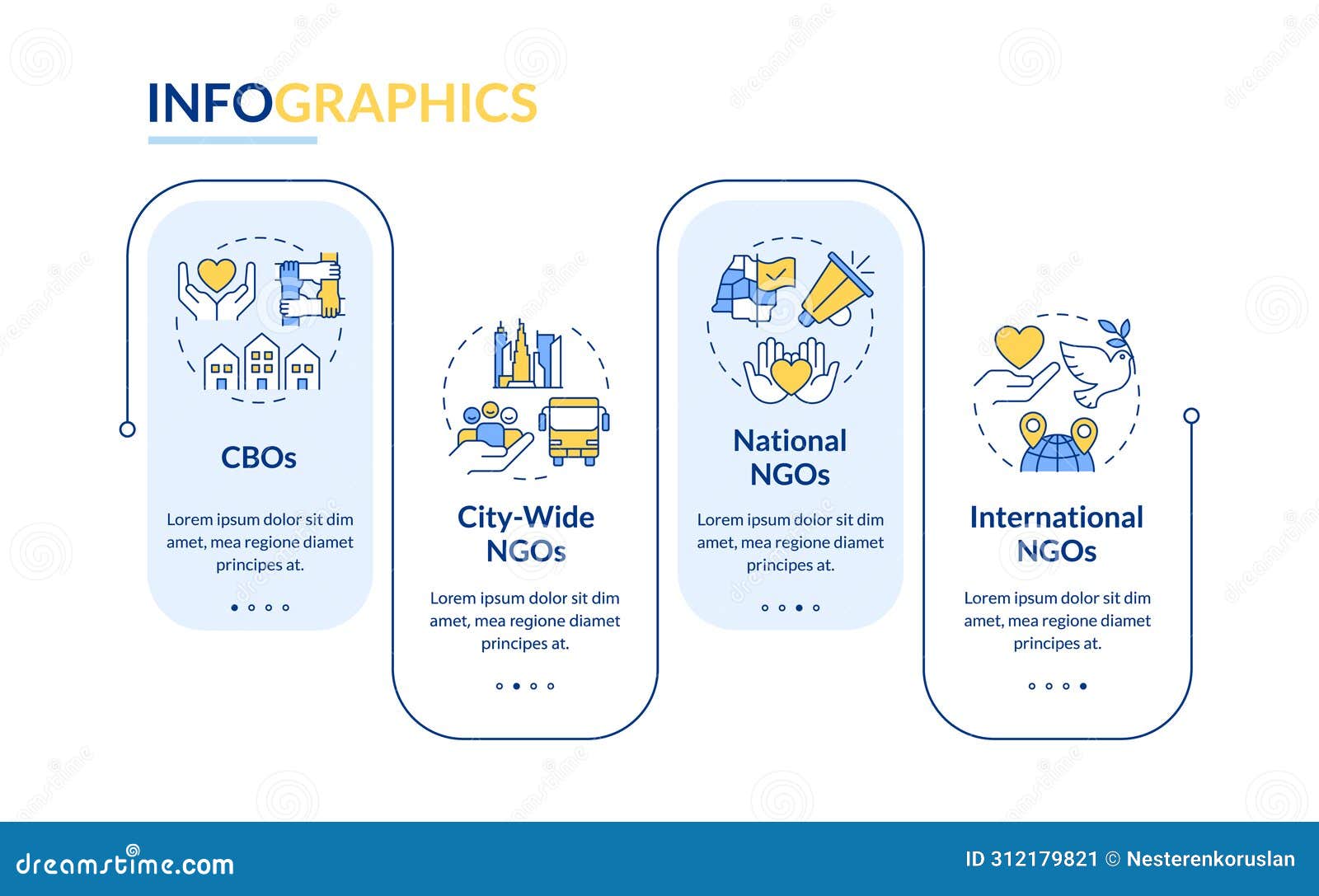 INFOGRAPHICS

CBOs

Lorem ipsum dolor sit dim amet, mea regione diamet principes at.

City-Wide NGOs

Lorem ipsum dolor sit dim amet, mea regione diamet principes at.

National NGOs

Lorem ipsum dolor sit dim amet, mea regione diamet principes at.

International NGOs

Lorem ipsum dolor sit dim amet, mea regione diamet principes at.

dreamstime.com

ID 312179821 © Nesterenkoruslan