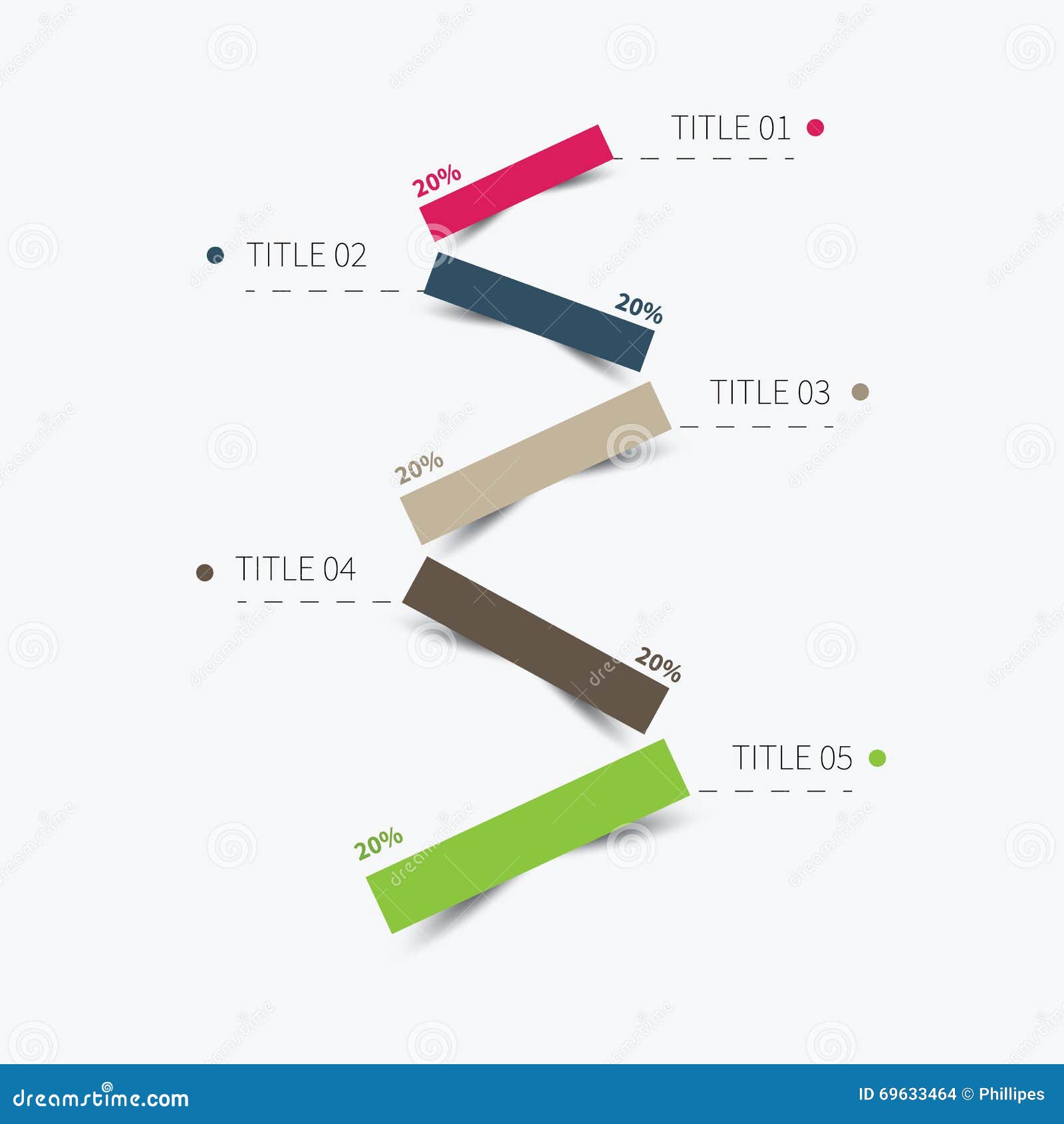 TITLE 01

20%

TITLE 02

20%

TITLE 03

20%

TITLE 04

20%

TITLE 05

20%

dreamstime.com

ID 69633464 © Phillipes