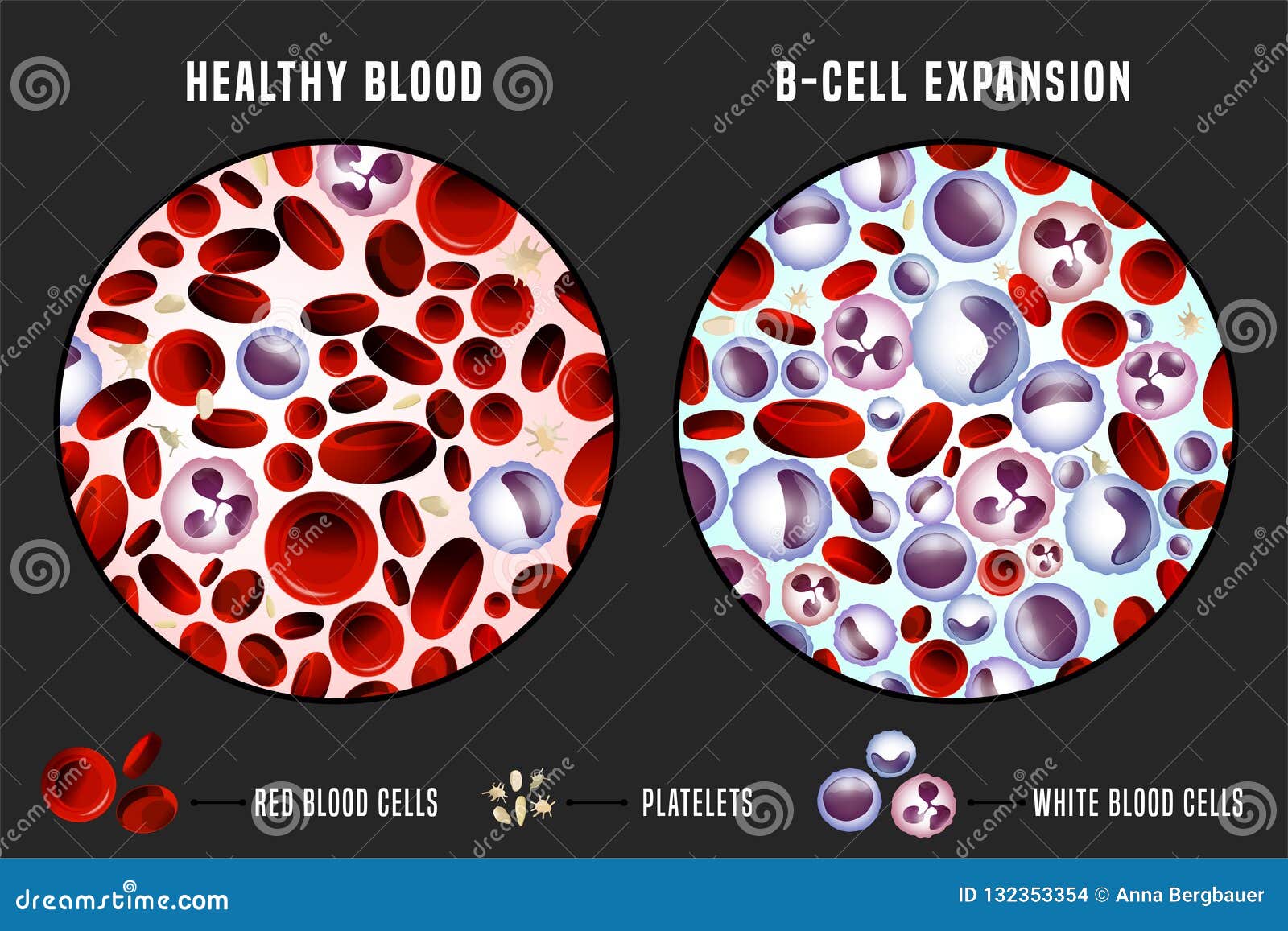 HEALTHY BLOOD

B-CELL EXPANSION

RED BLOOD CELLS

PLATELETS

WHITE BLOOD CELLS

dreamstime.com

ID 132353354 © Anna Bergbauer