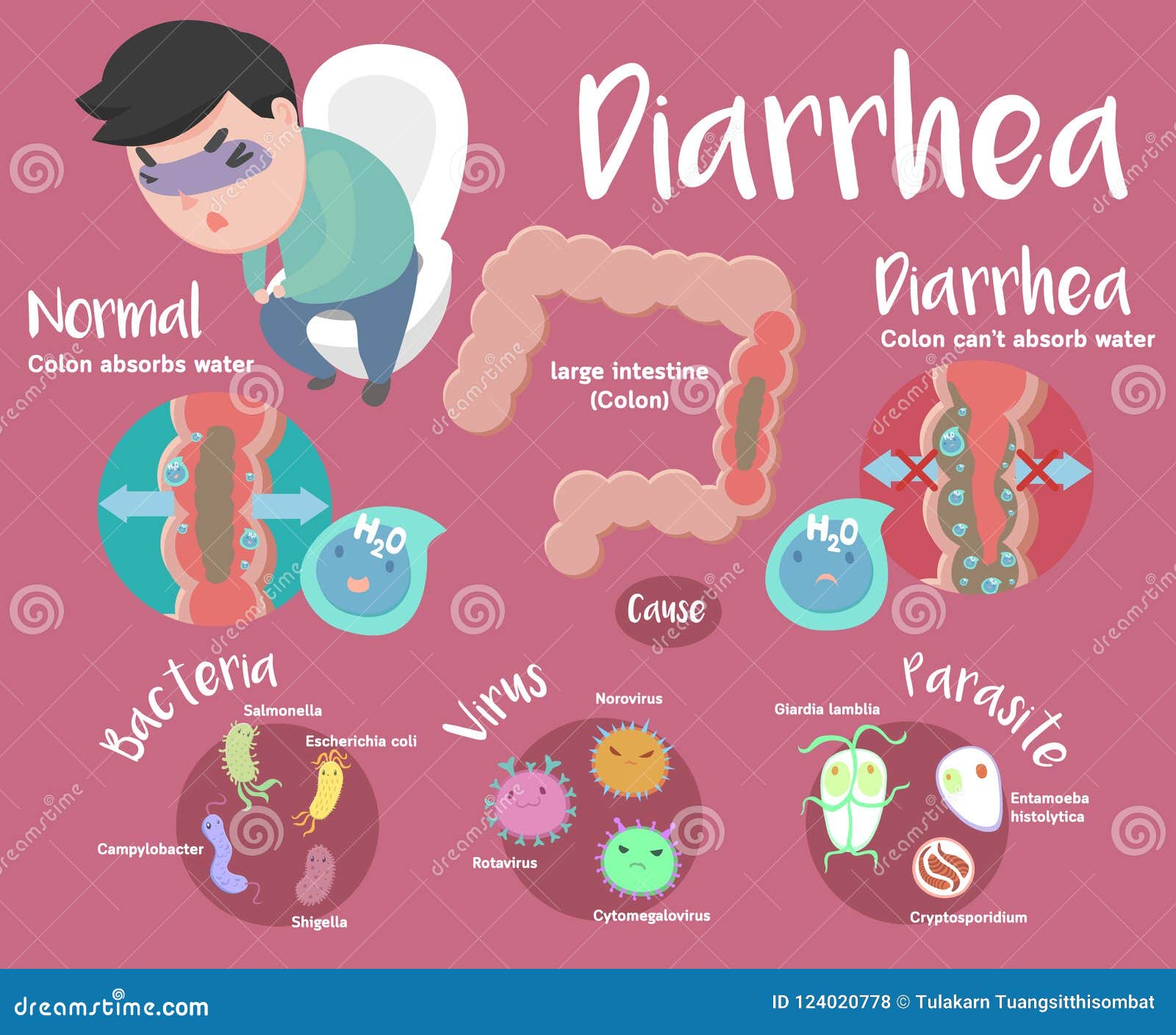 Diarrhea

Normal
Colon absorbs water

$H_2O$

large intestine
(Colon)

Diarrhea
Colon can't absorb water

$H_2O$

Cause

Bacteria
Salmonella
Escherichia coli
Campylobacter
Shigella

Virus
Norovirus
Rotavirus
Cytomegalovirus

Parasite
Giardia lamblia
Entamoeba histolytica
Cryptosporidium

dreamstime.com
ID 124020778 © Tulakarn Tuangsitthisombat