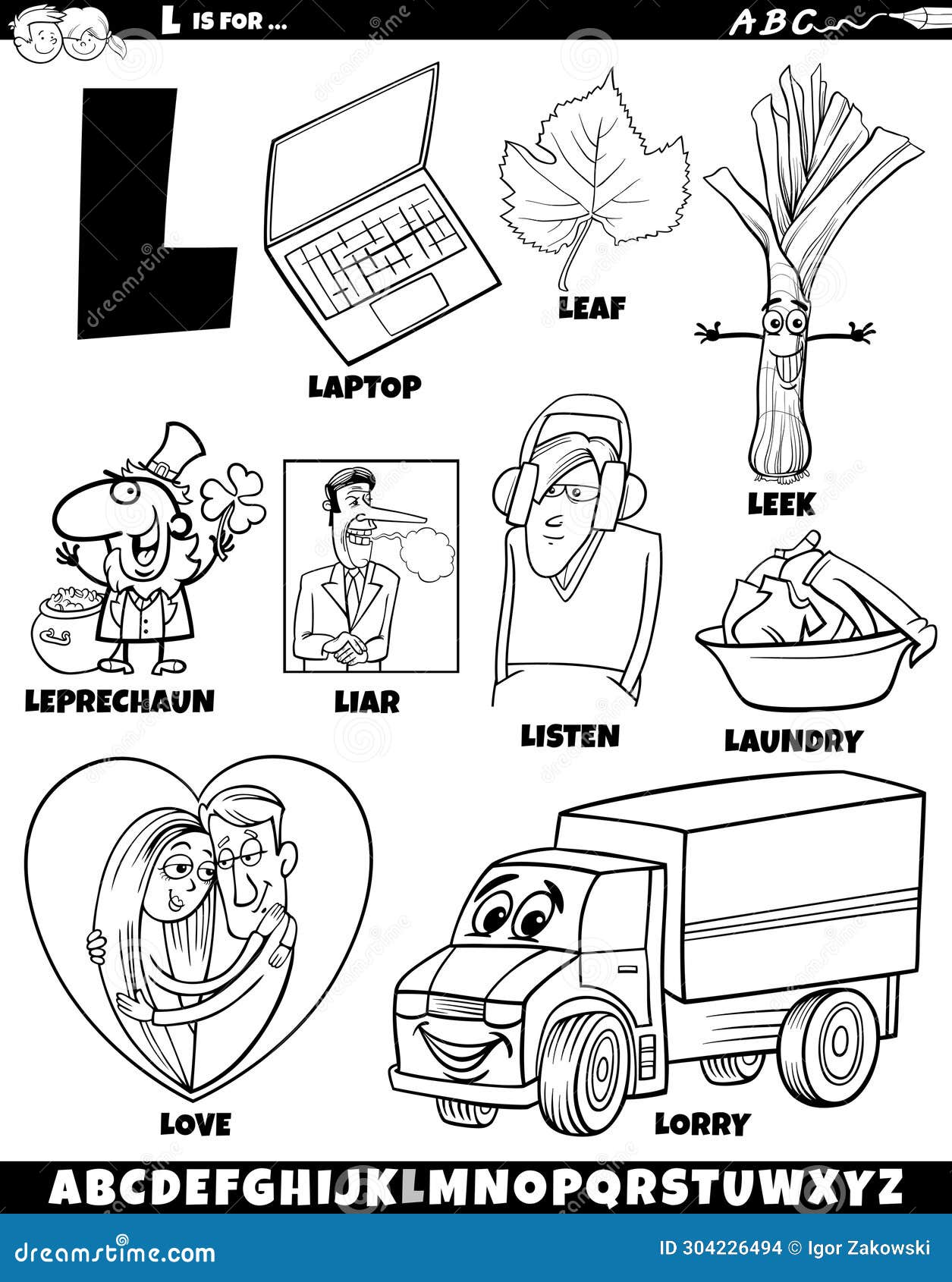 L IS FOR ...

ABC

L

LAPTOP

LEAF

LEEK

LEPRECHAUN

LIAR

LISTEN

LAUNDRY

LOVE

LORRY

ABCDEFGHIJKLMNOPQRSTUWXYZ

dreamstime.com

ID 304226494 © Igor Zakowski