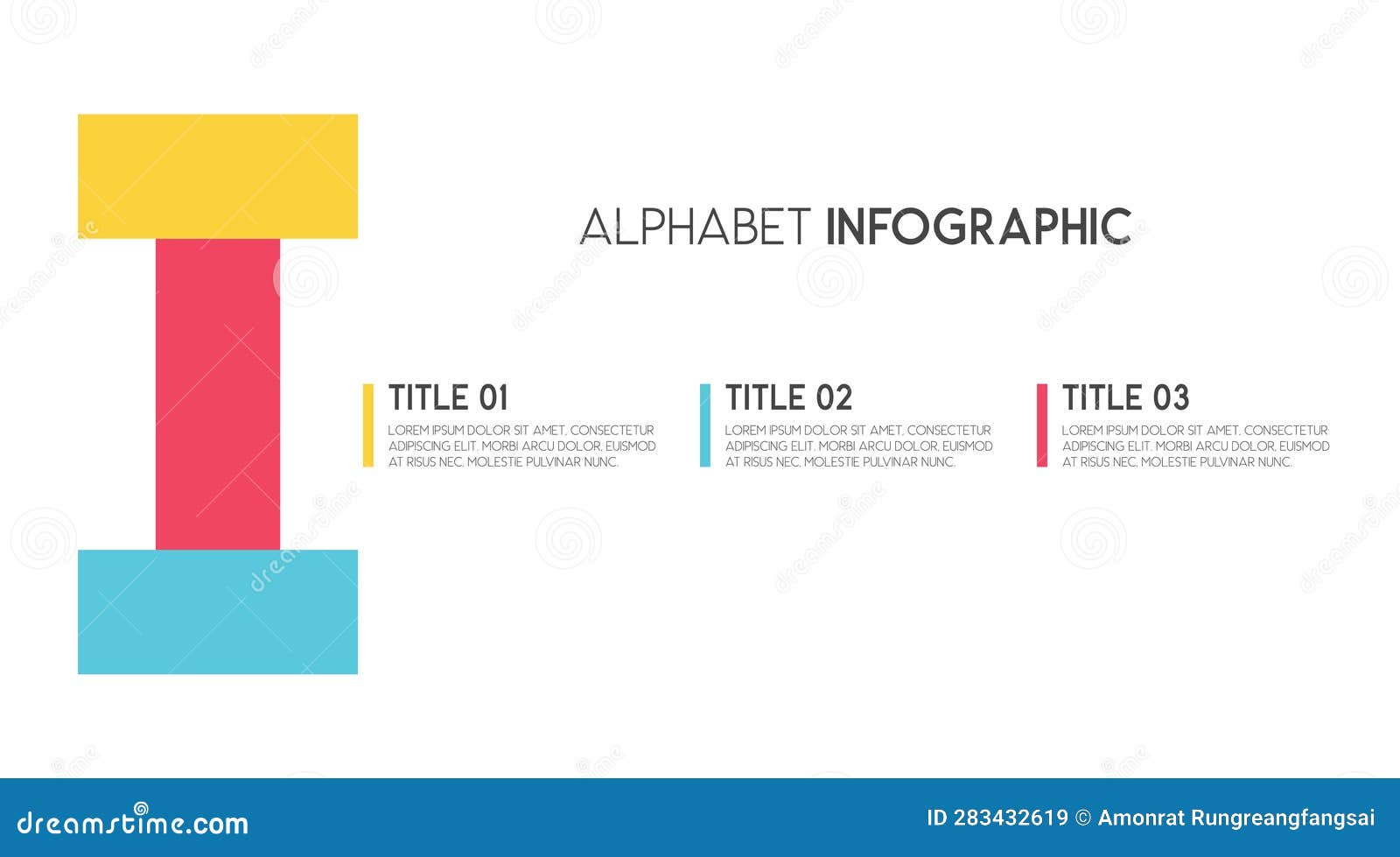 ALPHABET INFOGRAPHIC

TITLE 01
LOREM IPSUM DOLOR SIT AMET, CONSECTETUR ADIPISCING ELIT. MORBI ARCU DOLOR, EUISMOD AT RISUS NEC, MOLESTIE PULVINAR NUNC.

TITLE 02
LOREM IPSUM DOLOR SIT AMET, CONSECTETUR ADIPISCING ELIT. MORBI ARCU DOLOR, EUISMOD AT RISUS NEC, MOLESTIE PULVINAR NUNC.

TITLE 03
LOREM IPSUM DOLOR SIT AMET, CONSECTETUR ADIPISCING ELIT. MORBI ARCU DOLOR, EUISMOD AT RISUS NEC, MOLESTIE PULVINAR NUNC.

dreamstime.com

ID 283432619 © Amonrat Rungreangfangsai