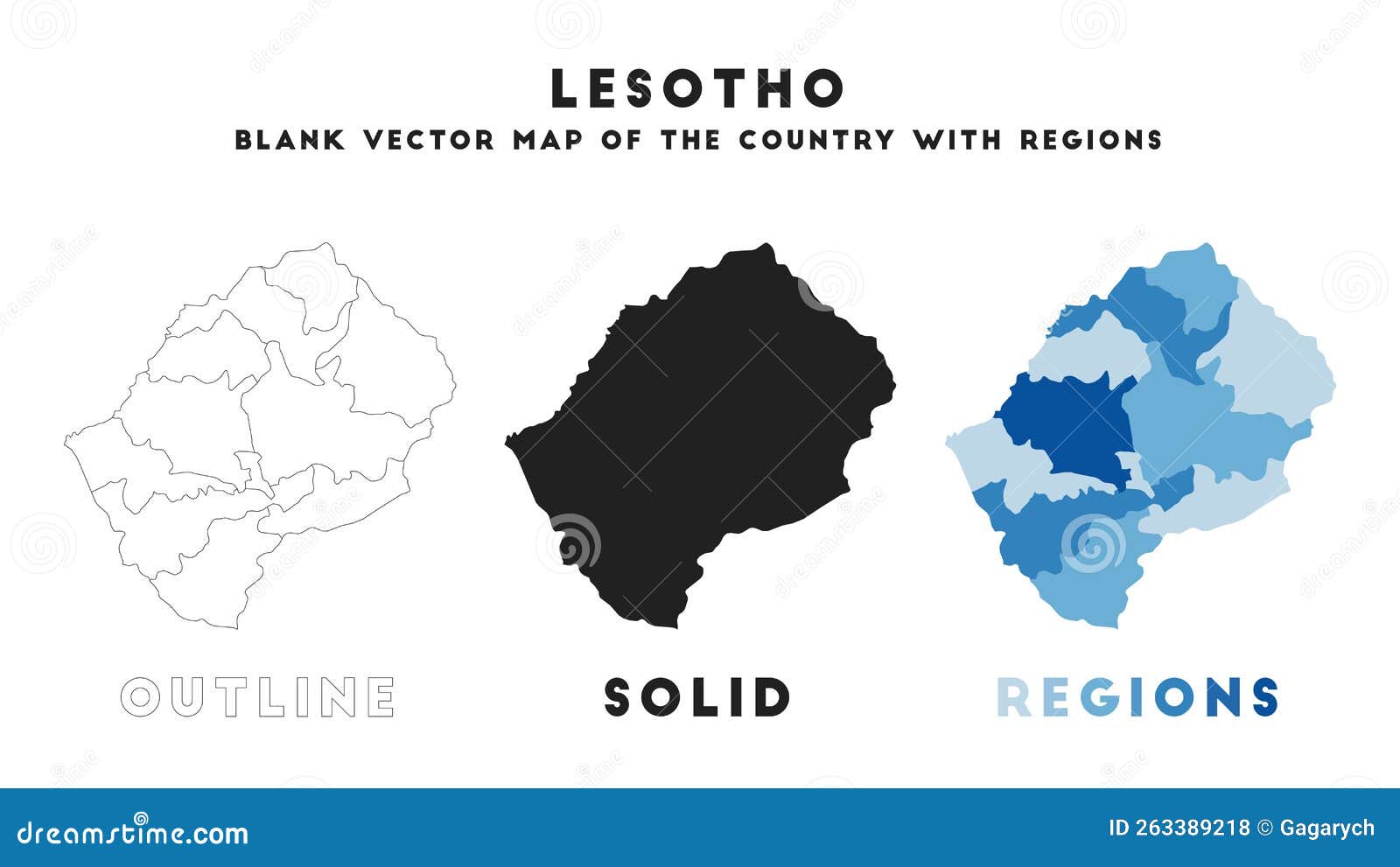 LESOTHO
BLANK VECTOR MAP OF THE COUNTRY WITH REGIONS

OUTLINE

SOLID

REGIONS

dreamstime.com

ID 263389218 © Gagarych