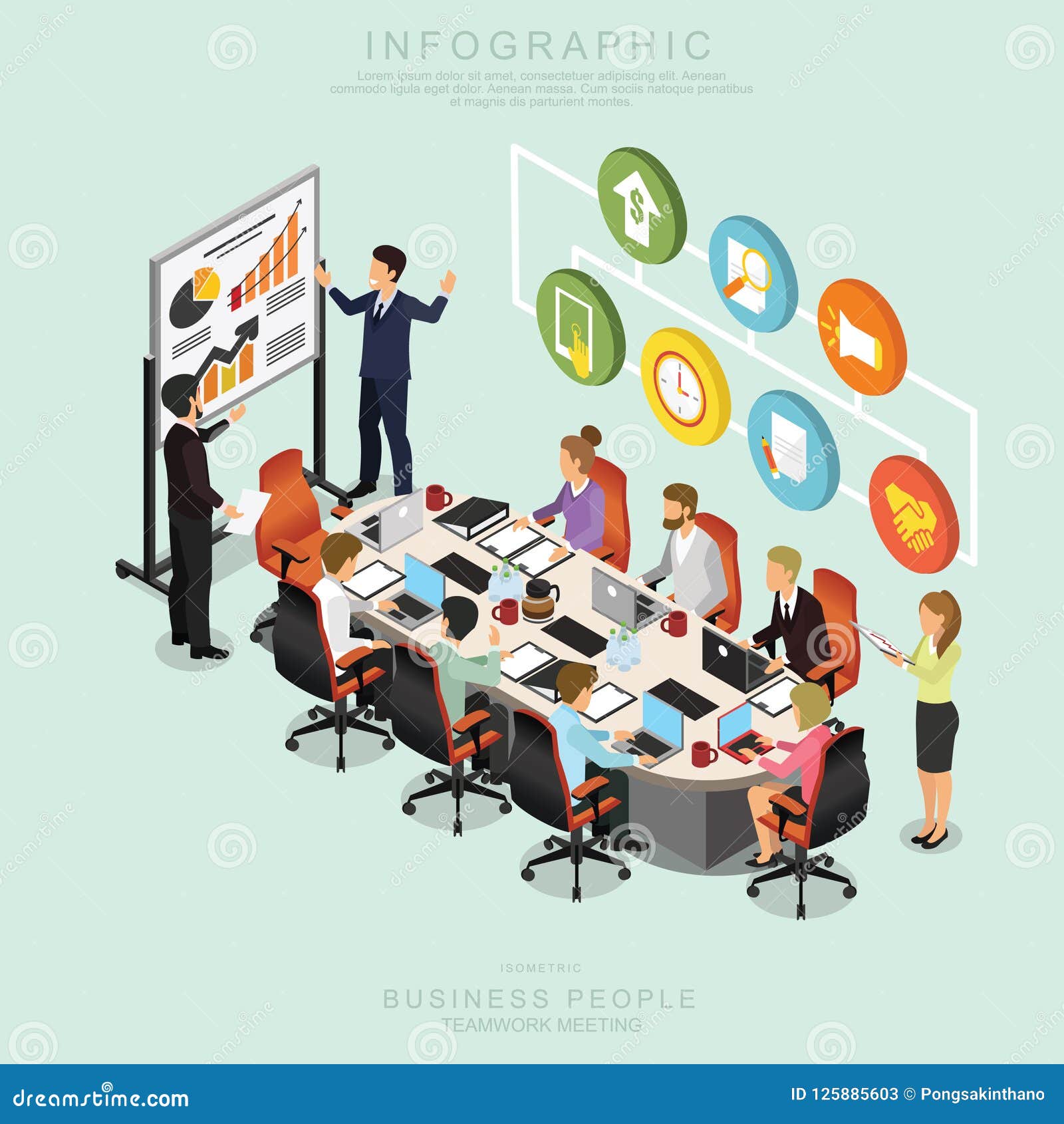 INFOGRAPHIC

Lorem ipsum dolor sit amet, consectetuer adipiscing elit. Aenean commodo ligula eget dolor. Aenean massa. Cum sociis natoque penatibus et magnis dis parturient montes.

$

ISOMETRIC

BUSINESS PEOPLE

TEAMWORK MEETING

dreamstime.com

ID 125885603 © Pongsakinthano