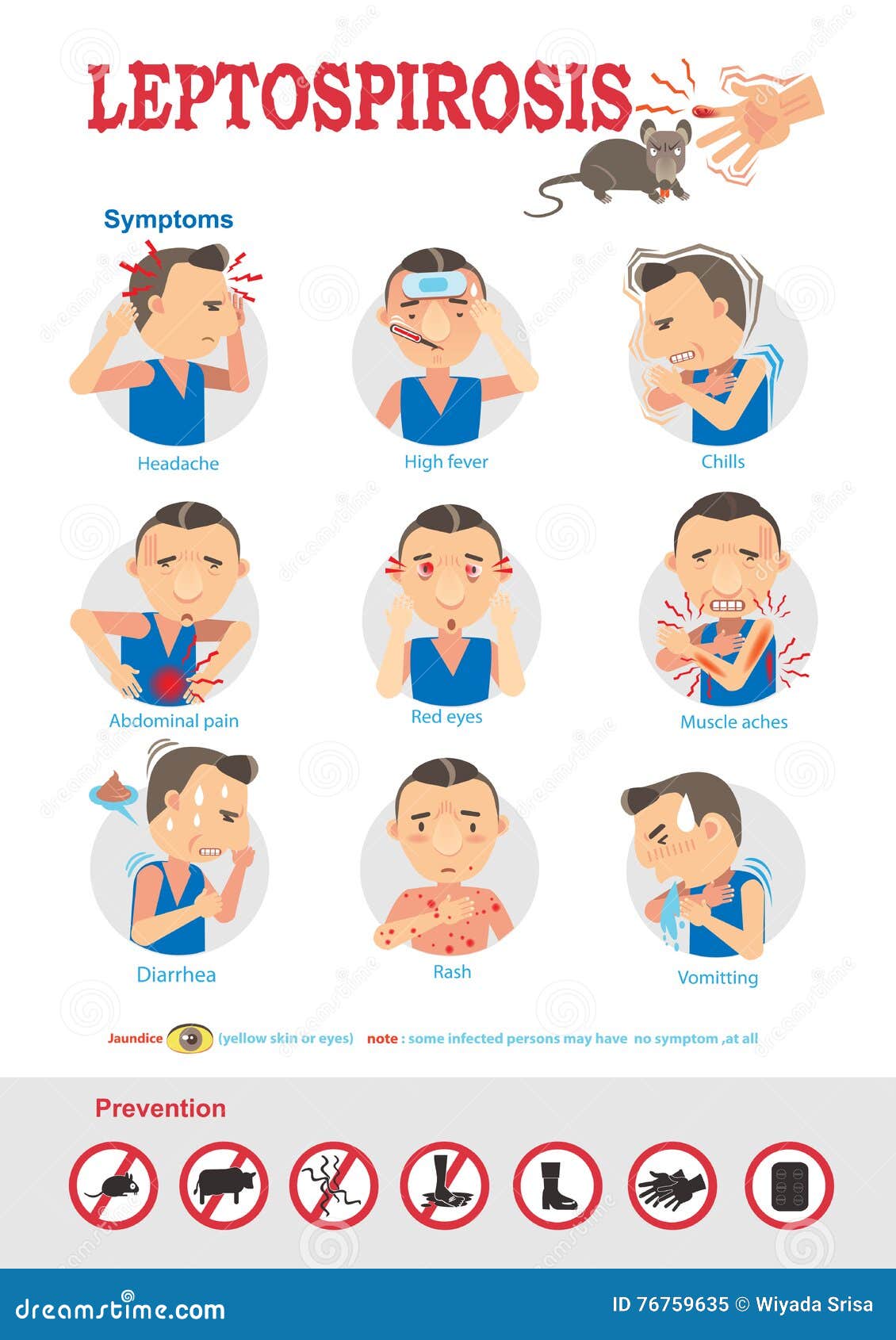 LEPTOSPIROSIS

Symptoms

Headache

High fever

Chills

Abdominal pain

Red eyes

Muscle aches

Diarrhea

Rash

Vomitting

Jaundice (yellow skin or eyes) note : some infected persons may have no symptom ,at all

Prevention

dreamstime.com

ID 76759635 © Wiyada Srisa