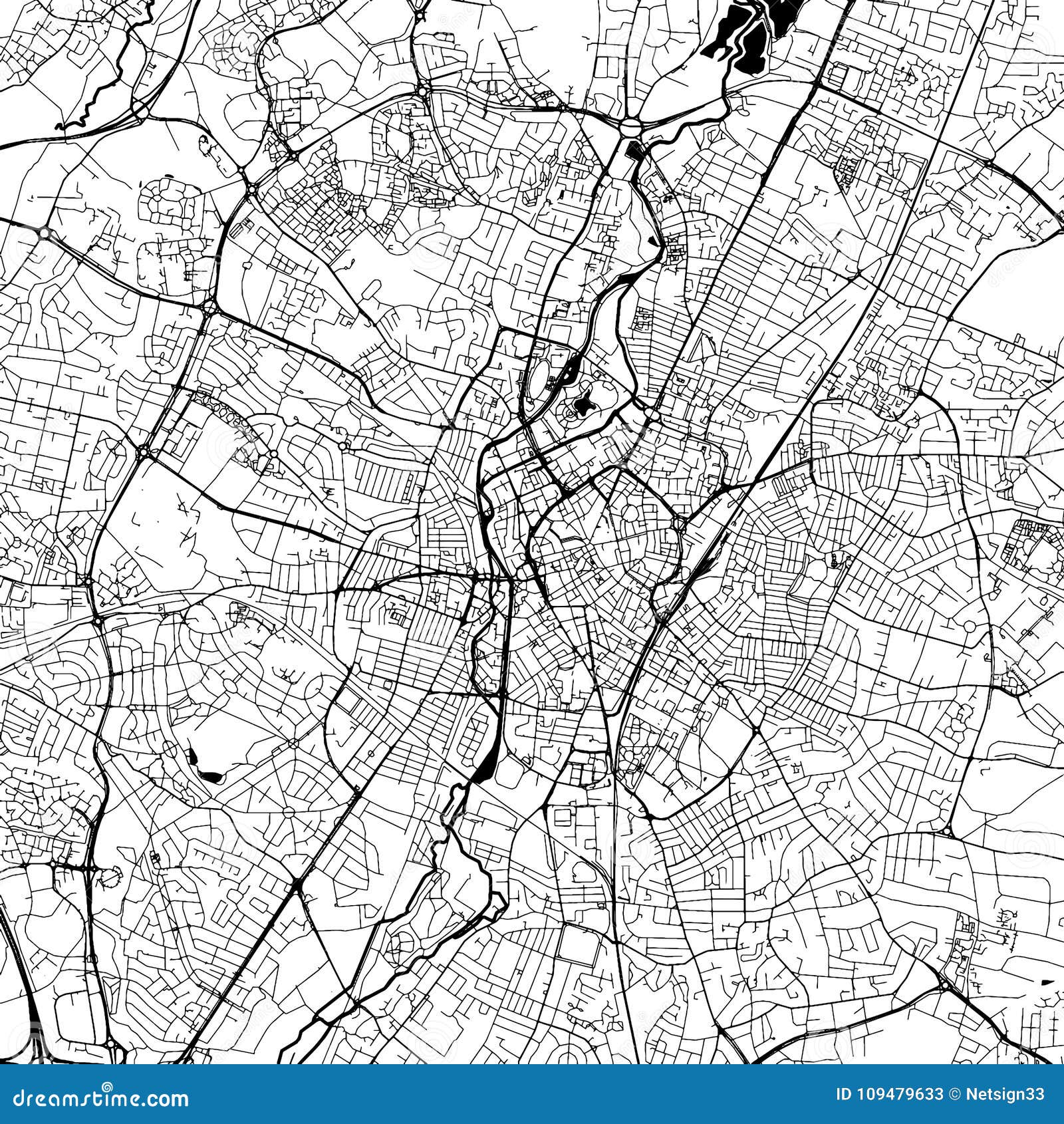 dreamstime.com

ID 109479633 © Netsign33