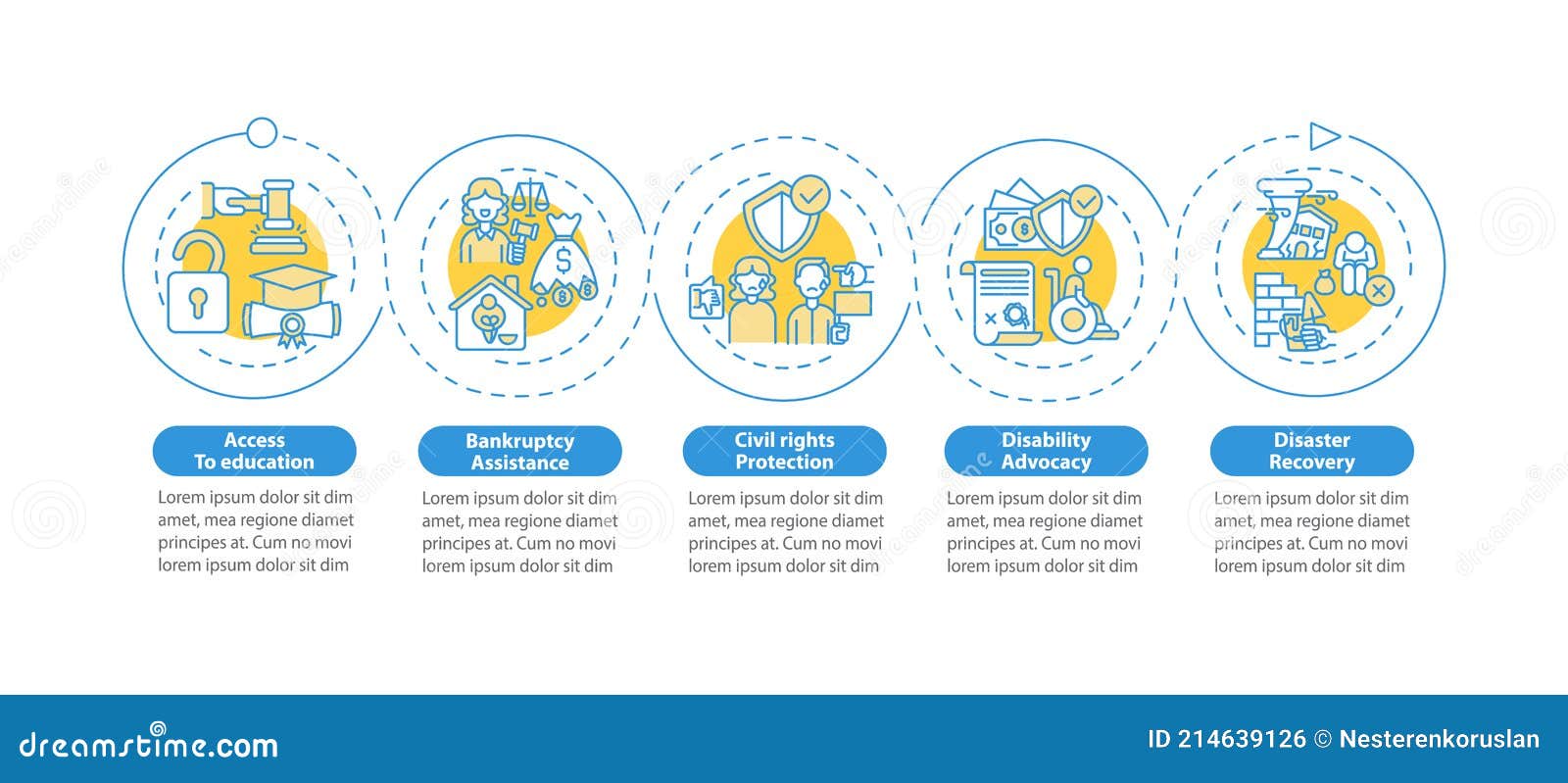 Access
To education

Lorem ipsum dolor sit dim amet, mea regione diamet principes at. Cum no movi lorem ipsum dolor sit dim

Bankruptcy
Assistance

Lorem ipsum dolor sit dim amet, mea regione diamet principes at. Cum no movi lorem ipsum dolor sit dim

Civil rights
Protection

Lorem ipsum dolor sit dim amet, mea regione diamet principes at. Cum no movi lorem ipsum dolor sit dim

Disability
Advocacy

Lorem ipsum dolor sit dim amet, mea regione diamet principes at. Cum no movi lorem ipsum dolor sit dim

Disaster
Recovery

Lorem ipsum dolor sit dim amet, mea regione diamet principes at. Cum no movi lorem ipsum dolor sit dim

dreamstime.com

ID 214639126 © Nesterenkoruslan