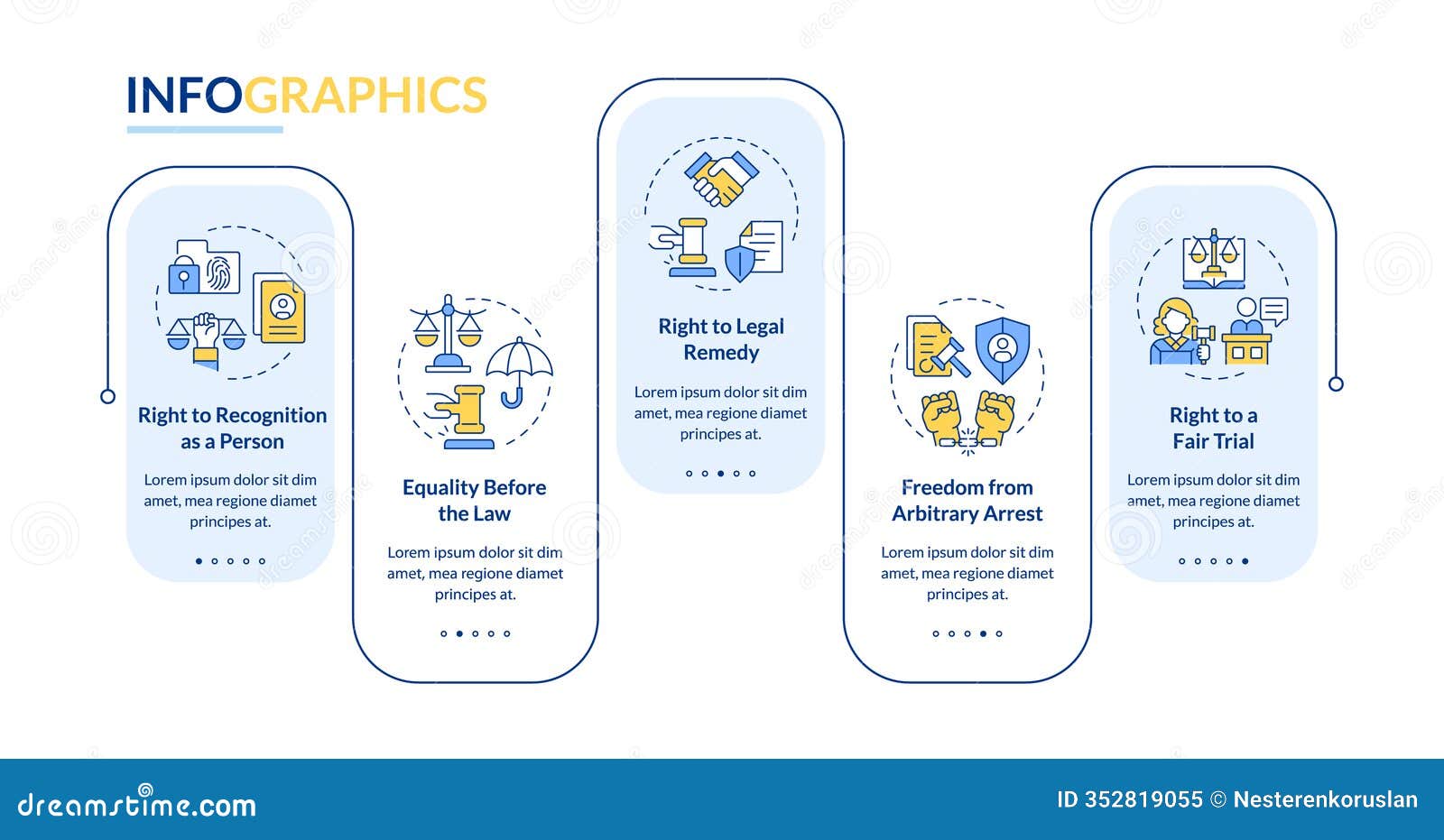 INFOGRAPHICS

Right to Recognition as a Person

Lorem ipsum dolor sit dim amet, mea regione diamet principes at.

Equality Before the Law

Lorem ipsum dolor sit dim amet, mea regione diamet principes at.

Right to Legal Remedy

Lorem ipsum dolor sit dim amet, mea regione diamet principes at.

Freedom from Arbitrary Arrest

Lorem ipsum dolor sit dim amet, mea regione diamet principes at.

Right to a Fair Trial

Lorem ipsum dolor sit dim amet, mea regione diamet principes at.

dreamstime.com

ID 352819055 © Nesterenkoruslan