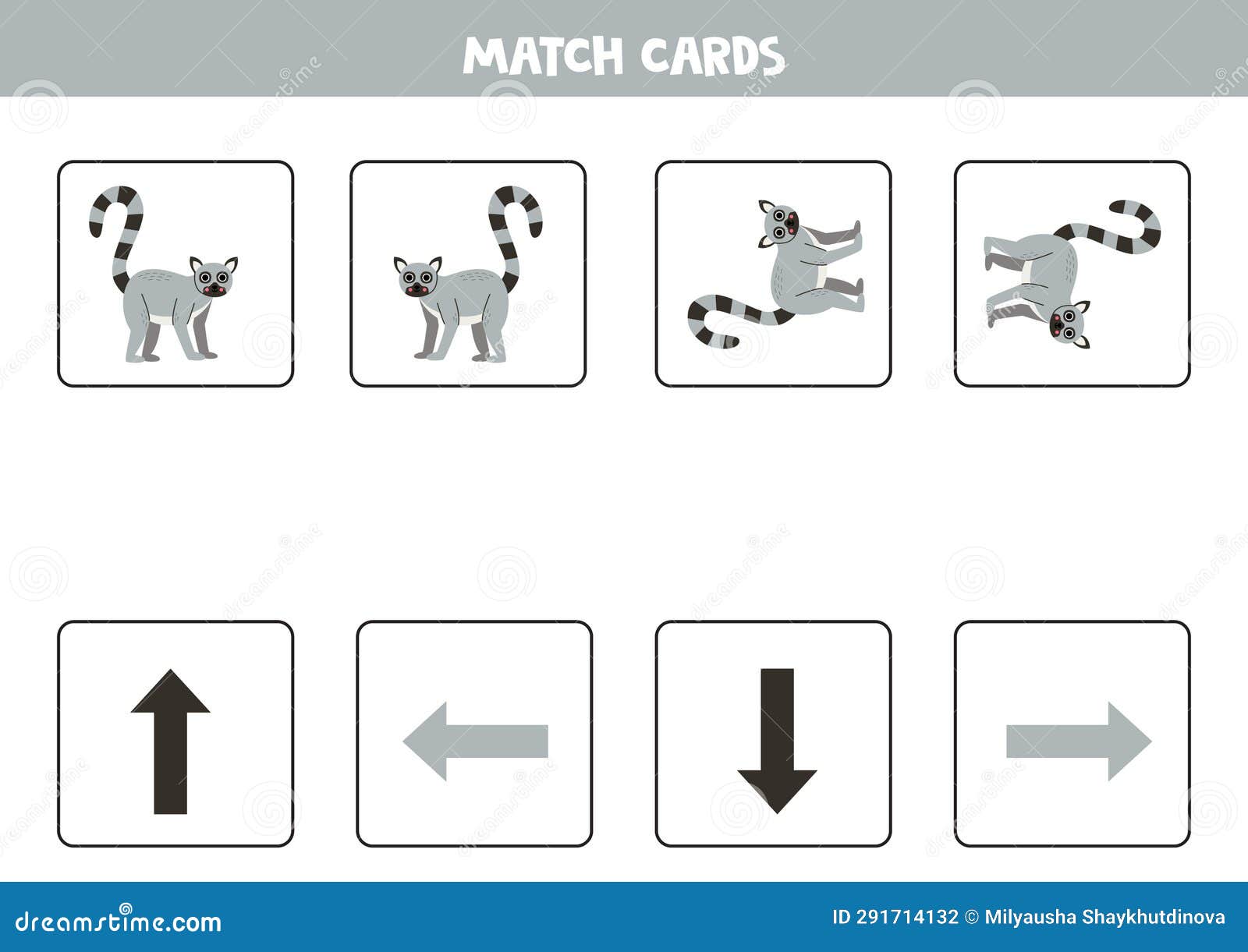 MATCH CARDS

dreamstime.com

ID 291714132 © Milyausha Shaykhutdinova