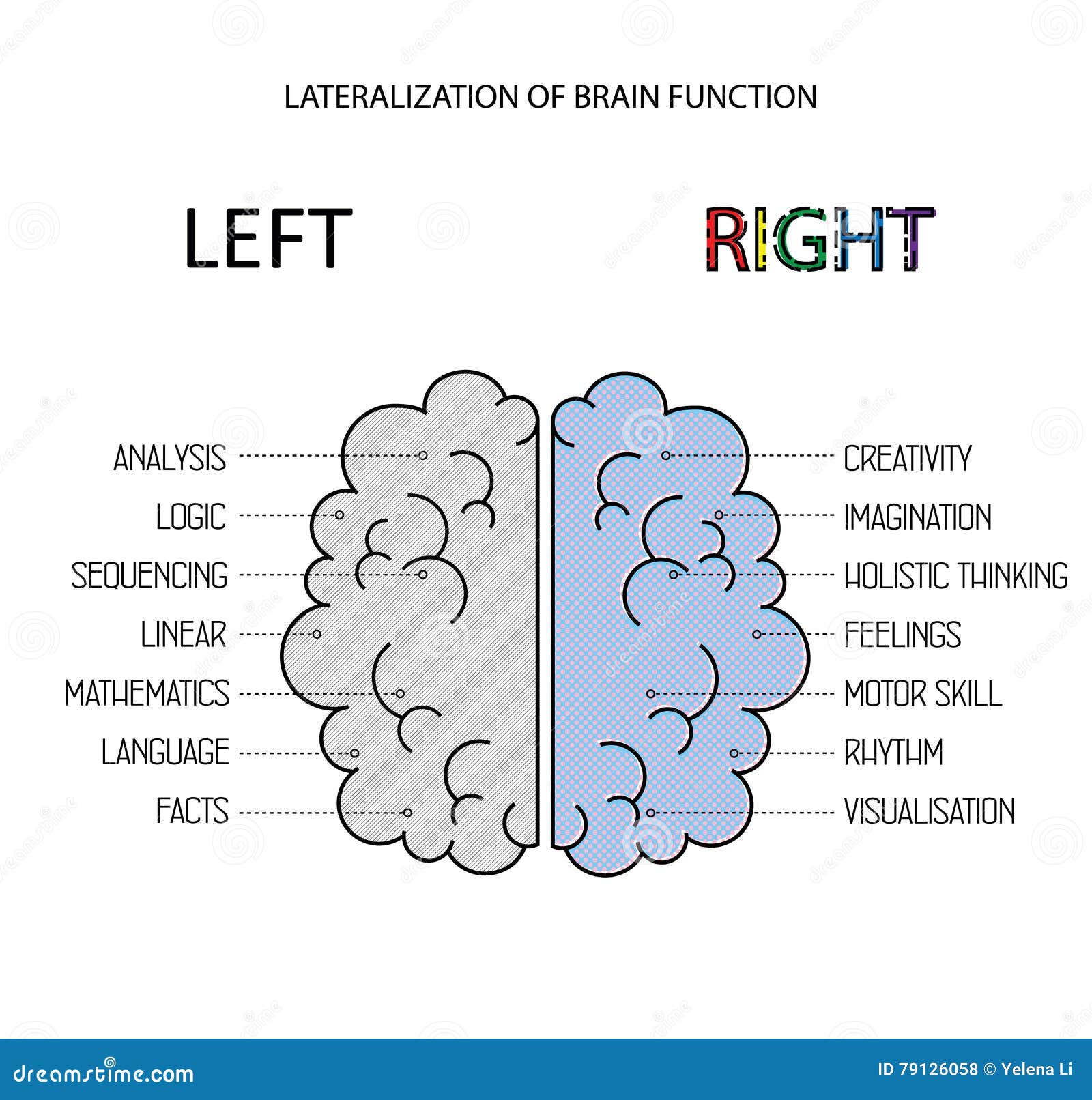 LATERALIZATION OF BRAIN FUNCTION

LEFT

RIGHT

ANALYSIS
LOGIC
SEQUENCING
LINEAR
MATHEMATICS
LANGUAGE
FACTS

CREATIVITY
IMAGINATION
HOLISTIC THINKING
FEELINGS
MOTOR SKILL
RHYTHM
VISUALISATION

dreamstime.com
ID 79126058 © Yelena Li