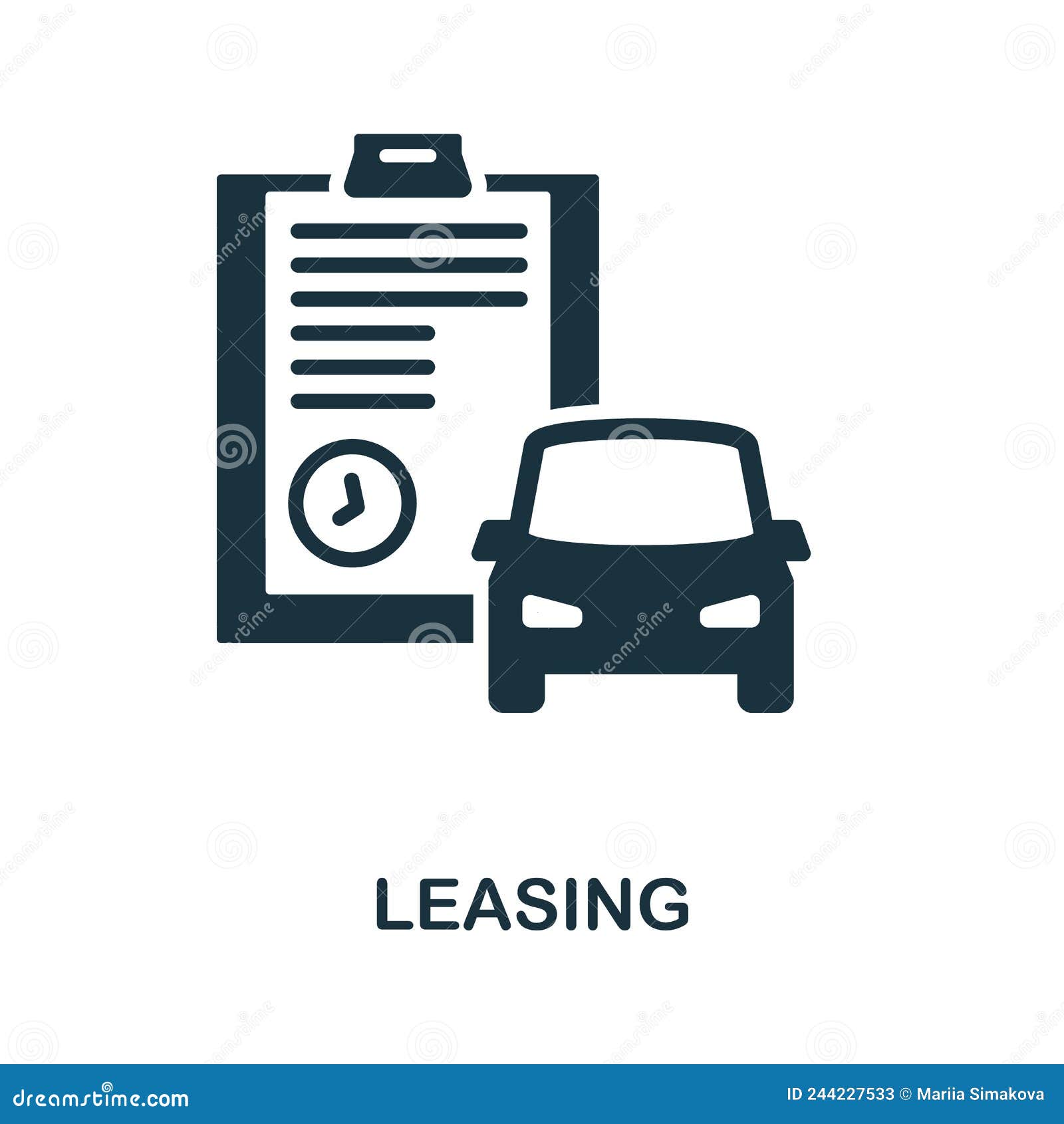 LEASING

dreamstime.com

ID 244227533 © Mariia Simakova