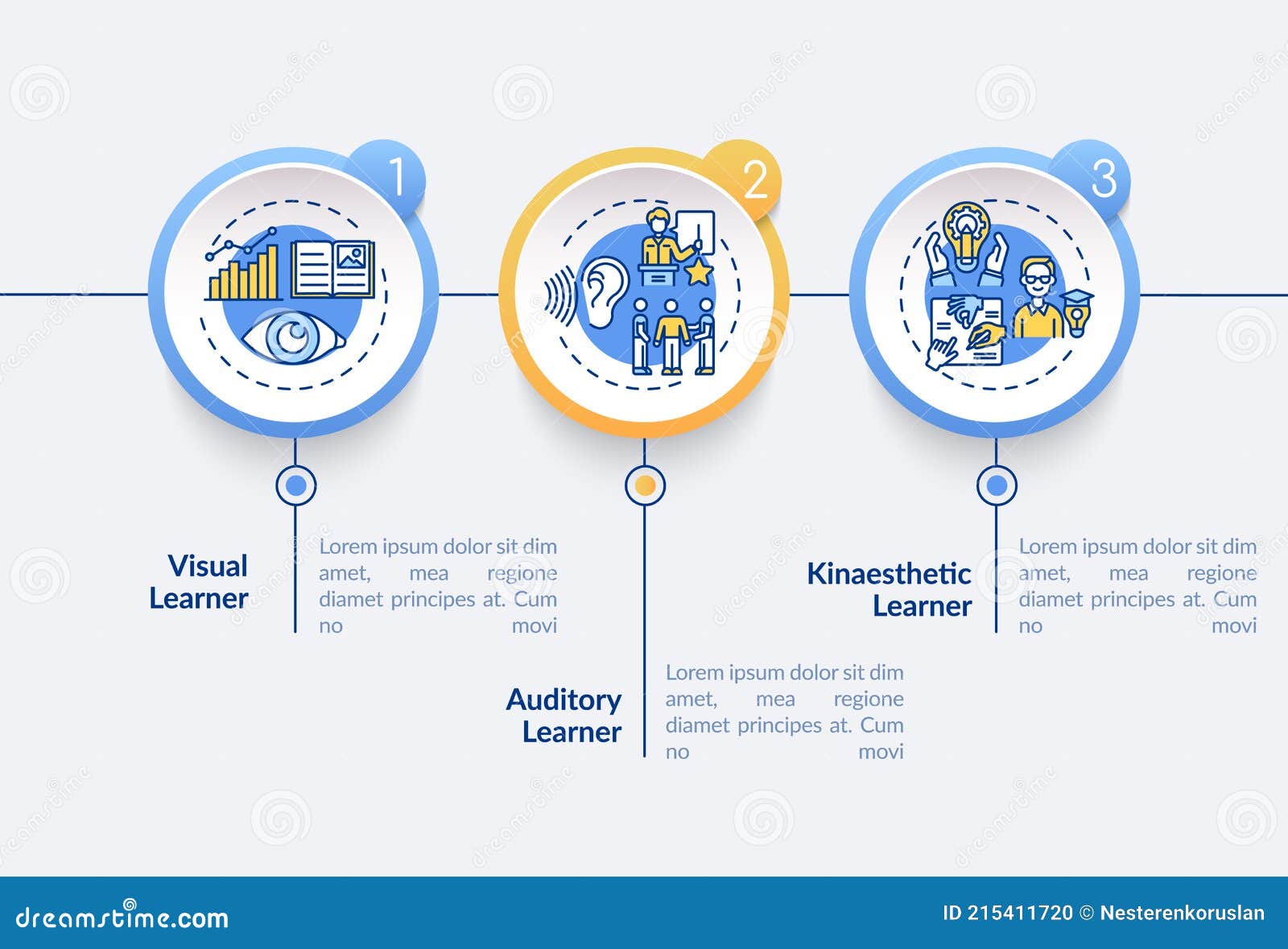 1

2

3

Visual Learner

Lorem ipsum dolor sit dim amet, mea regione diamet principes at. Cum no movi

Auditory Learner

Lorem ipsum dolor sit dim amet, mea regione diamet principes at. Cum no movi

Kinaesthetic Learner

Lorem ipsum dolor sit dim amet, mea regione diamet principes at. Cum no movi

dreamstime.com

ID 215411720 © Nesterenkoruslan