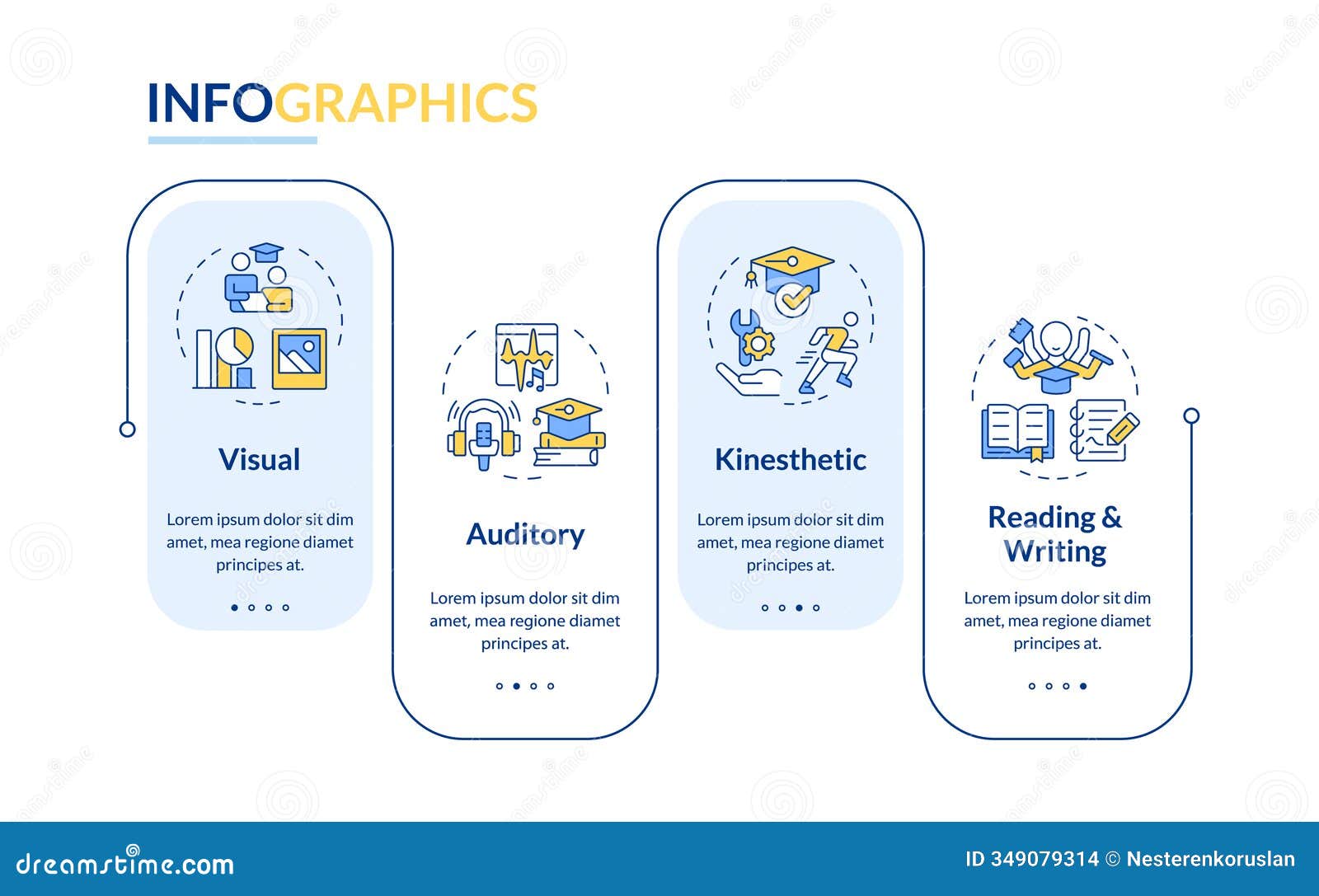 INFOGRAPHICS

Visual

Lorem ipsum dolor sit dim amet, mea regione diamet principes at.

Auditory

Lorem ipsum dolor sit dim amet, mea regione diamet principes at.

Kinesthetic

Lorem ipsum dolor sit dim amet, mea regione diamet principes at.

Reading & Writing

Lorem ipsum dolor sit dim amet, mea regione diamet principes at.

dreamstime.com

ID 349079314 © Nesterenkoruslan