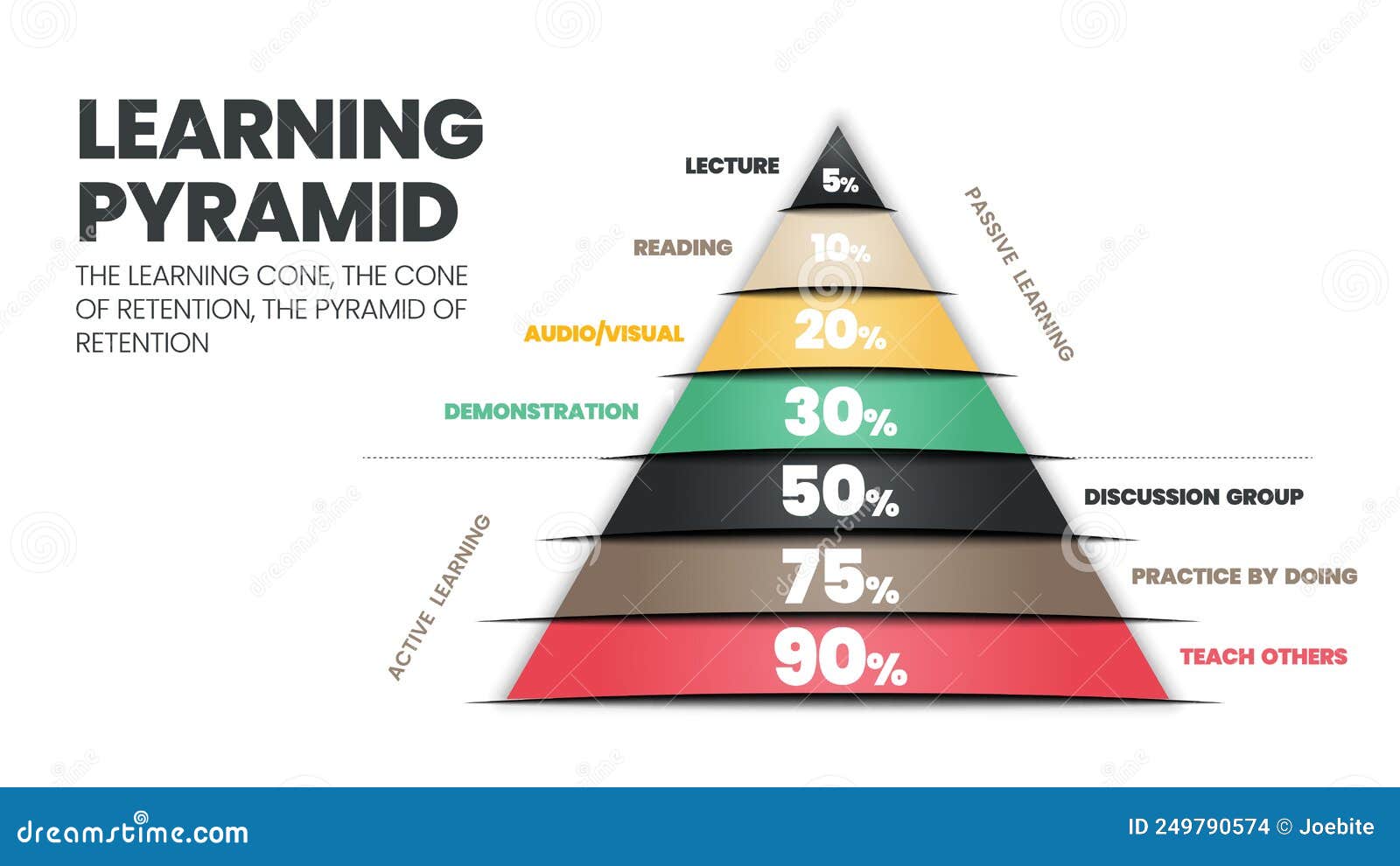 LEARNING PYRAMID

THE LEARNING CONE, THE CONE OF RETENTION, THE PYRAMID OF RETENTION

LECTURE
5%

READING
10%

AUDIO/VISUAL
20%

DEMONSTRATION
30%

PASSIVE LEARNING

50%
DISCUSSION GROUP

75%
PRACTICE BY DOING

90%
TEACH OTHERS

ACTIVE LEARNING

dreamstime.com

ID 249790574 © Joebite