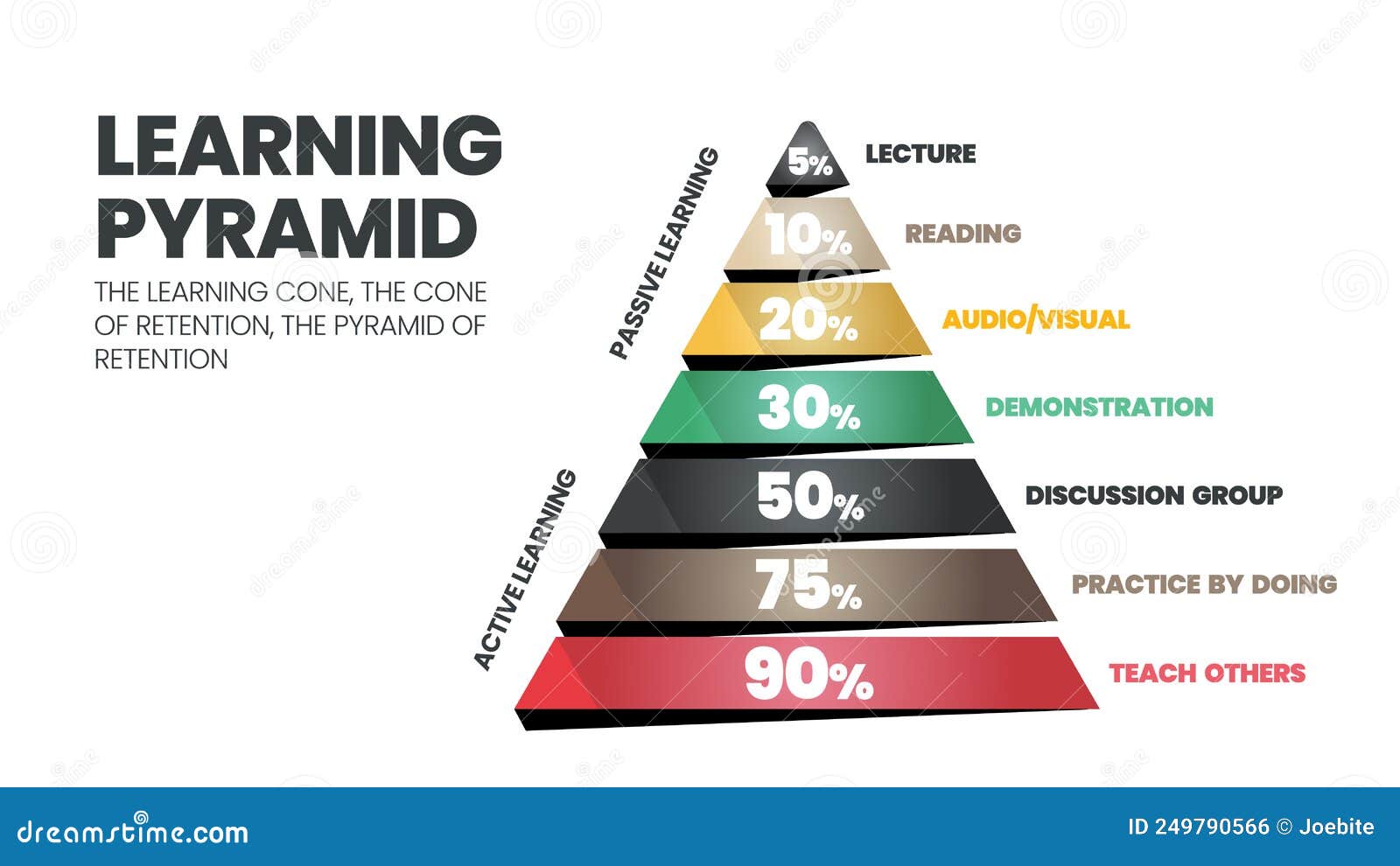 LEARNING PYRAMID

THE LEARNING CONE, THE CONE OF RETENTION, THE PYRAMID OF RETENTION

PASSIVE LEARNING

ACTIVE LEARNING

5% LECTURE

10% READING

20% AUDIO/VISUAL

30% DEMONSTRATION

50% DISCUSSION GROUP

75% PRACTICE BY DOING

90% TEACH OTHERS

dreamstime.com

ID 249790566 © Joebite