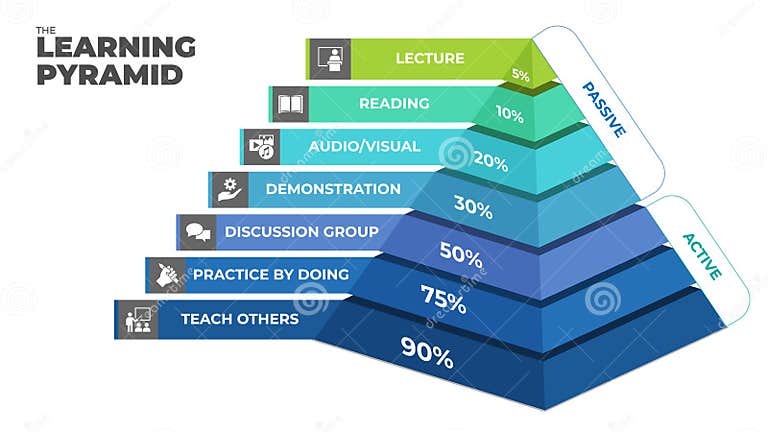 THE
LEARNING
PYRAMID

LECTURE
5%
READING
10%
AUDIO/VISUAL
20%
DEMONSTRATION
30%
DISCUSSION GROUP
50%
PRACTICE BY DOING
75%
TEACH OTHERS
90%

PASSIVE
ACTIVE

dreamstime