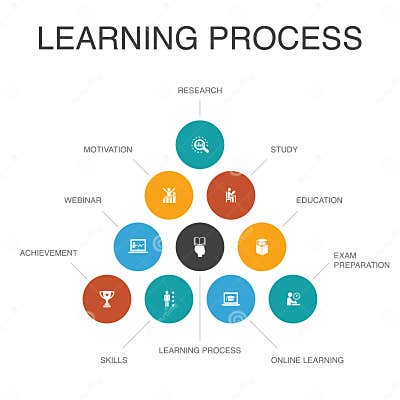 LEARNING PROCESS

RESEARCH

MOTIVATION

STUDY

WEBINAR

EDUCATION

ACHIEVEMENT

EXAM PREPARATION

SKILLS

LEARNING PROCESS

ONLINE LEARNING