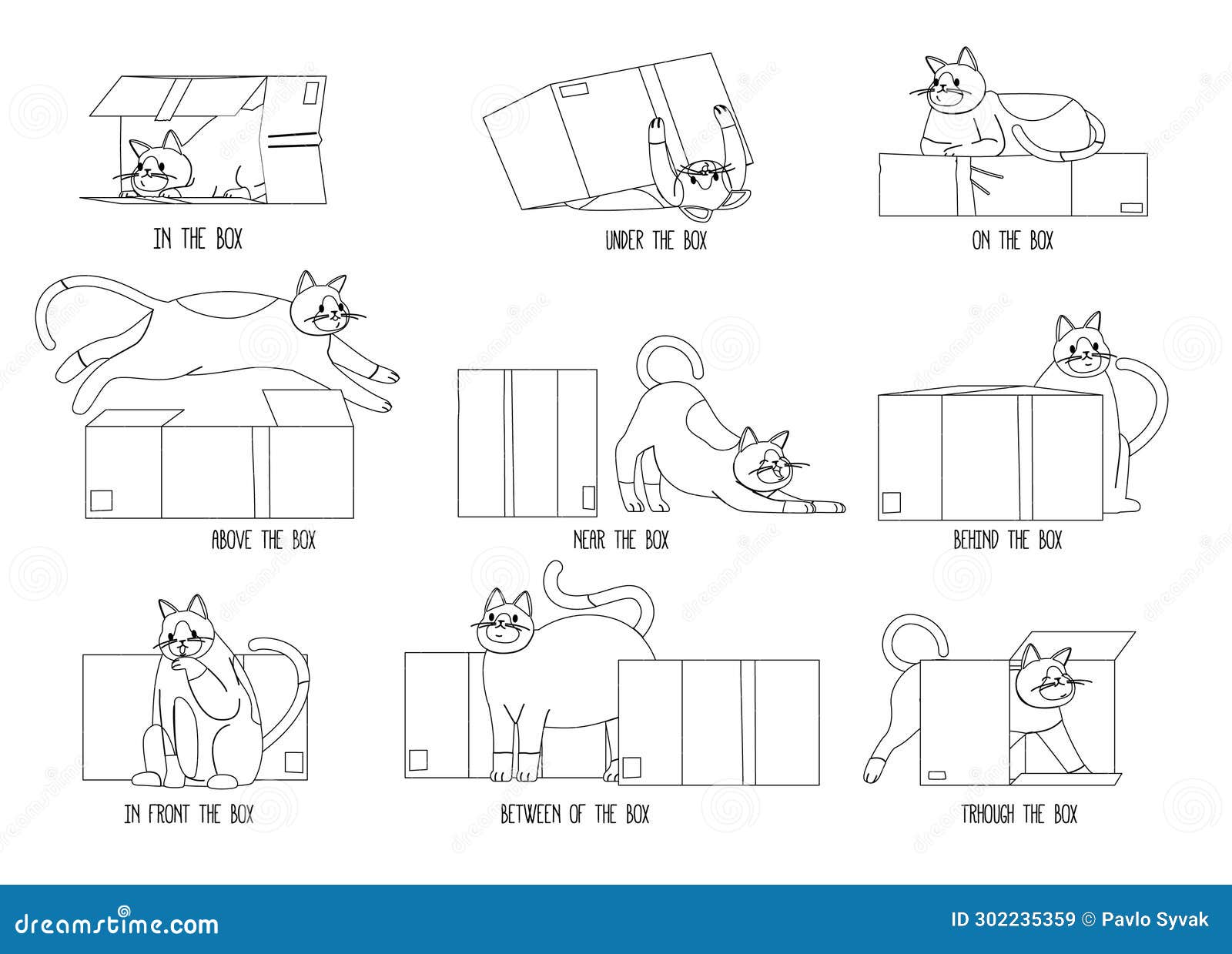 IN THE BOX

UNDER THE BOX

ON THE BOX

ABOVE THE BOX

NEAR THE BOX

BEHIND THE BOX

IN FRONT THE BOX

BETWEEN OF THE BOX

TRHOUGH THE BOX

dreamstime.com

ID 302235359 © Pavlo Syvak