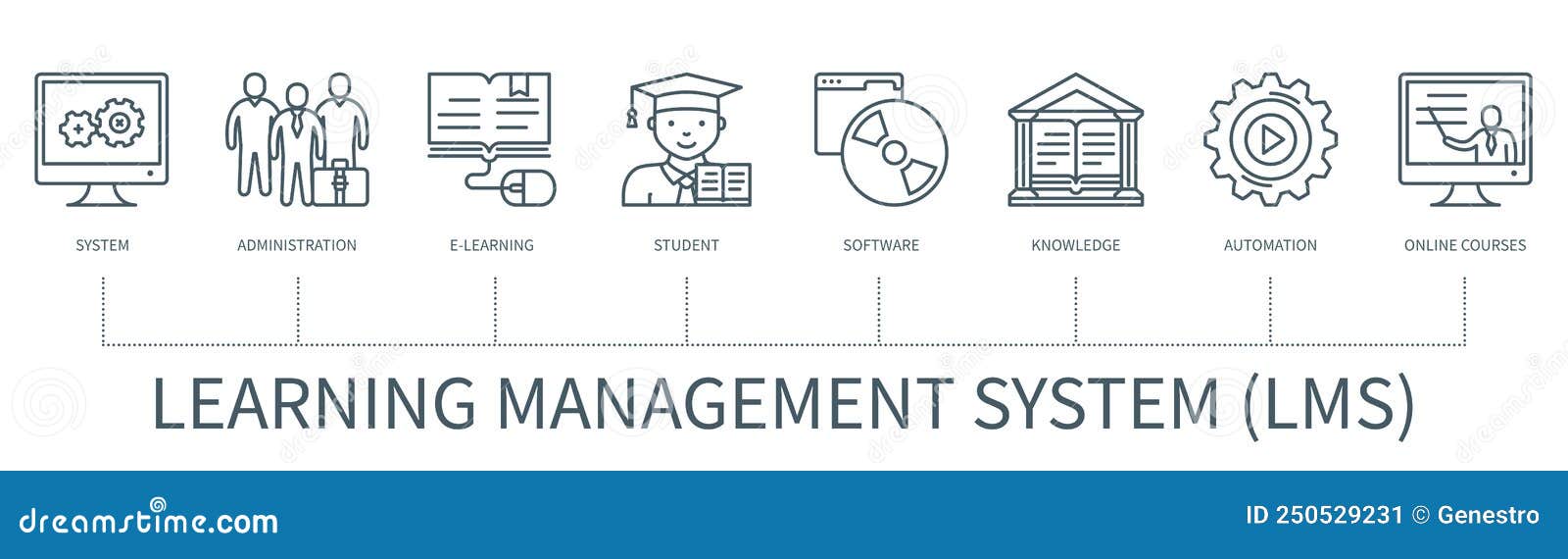 SYSTEM
ADMINISTRATION
E-LEARNING
STUDENT
SOFTWARE
KNOWLEDGE
AUTOMATION
ONLINE COURSES

LEARNING MANAGEMENT SYSTEM (LMS)

dreamstime.com
ID 250529231 © Genestro