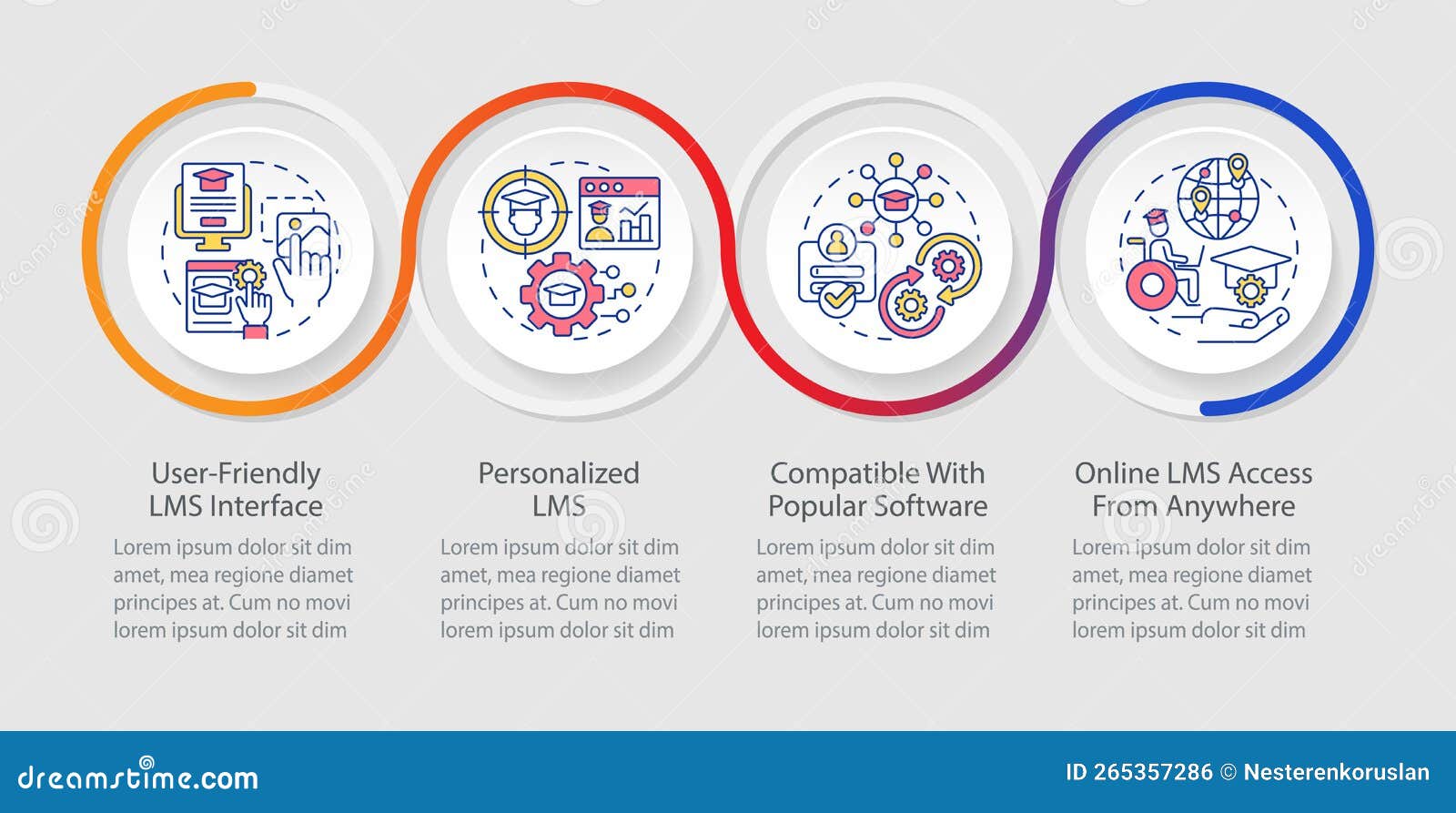 User-Friendly LMS Interface

Lorem ipsum dolor sit dim amet, mea regione diamet principes at. Cum no movi lorem ipsum dolor sit dim

Personalized LMS

Lorem ipsum dolor sit dim amet, mea regione diamet principes at. Cum no movi lorem ipsum dolor sit dim

Compatible With Popular Software

Lorem ipsum dolor sit dim amet, mea regione diamet principes at. Cum no movi lorem ipsum dolor sit dim

Online LMS Access From Anywhere

Lorem ipsum dolor sit dim amet, mea regione diamet principes at. Cum no movi lorem ipsum dolor sit dim

dreamstime.com

ID 265357286 © Nesterenkoruslan