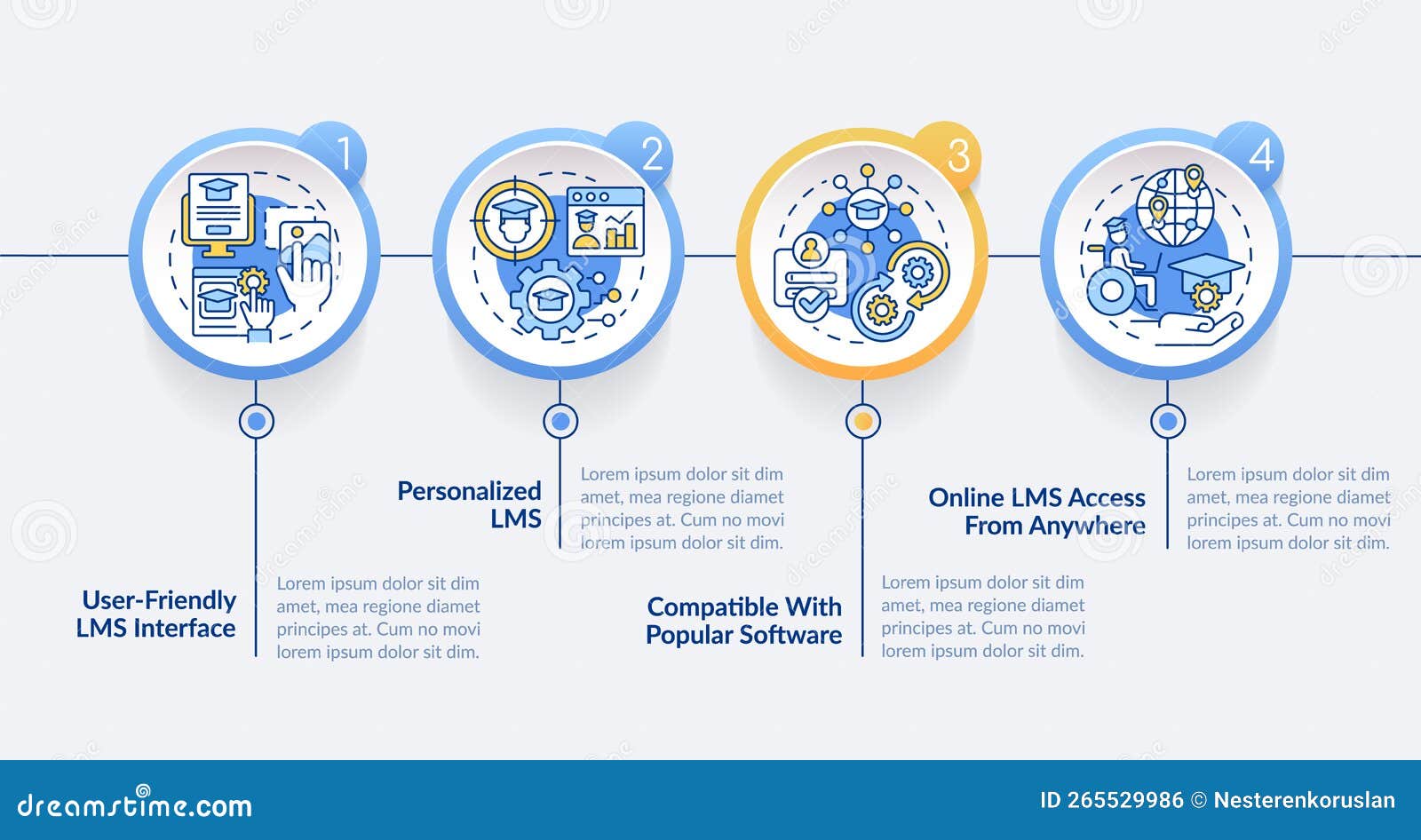 1

2

3

4

User-Friendly LMS Interface

Lorem ipsum dolor sit dim amet, mea regione diamet principes at. Cum no movi lorem ipsum dolor sit dim.

Personalized LMS

Lorem ipsum dolor sit dim amet, mea regione diamet principes at. Cum no movi lorem ipsum dolor sit dim.

Compatible With Popular Software

Lorem ipsum dolor sit dim amet, mea regione diamet principes at. Cum no movi lorem ipsum dolor sit dim.

Online LMS Access From Anywhere

Lorem ipsum dolor sit dim amet, mea regione diamet principes at. Cum no movi lorem ipsum dolor sit dim.

dreamstime.com

ID 265529986 © Nesterenkoruslan