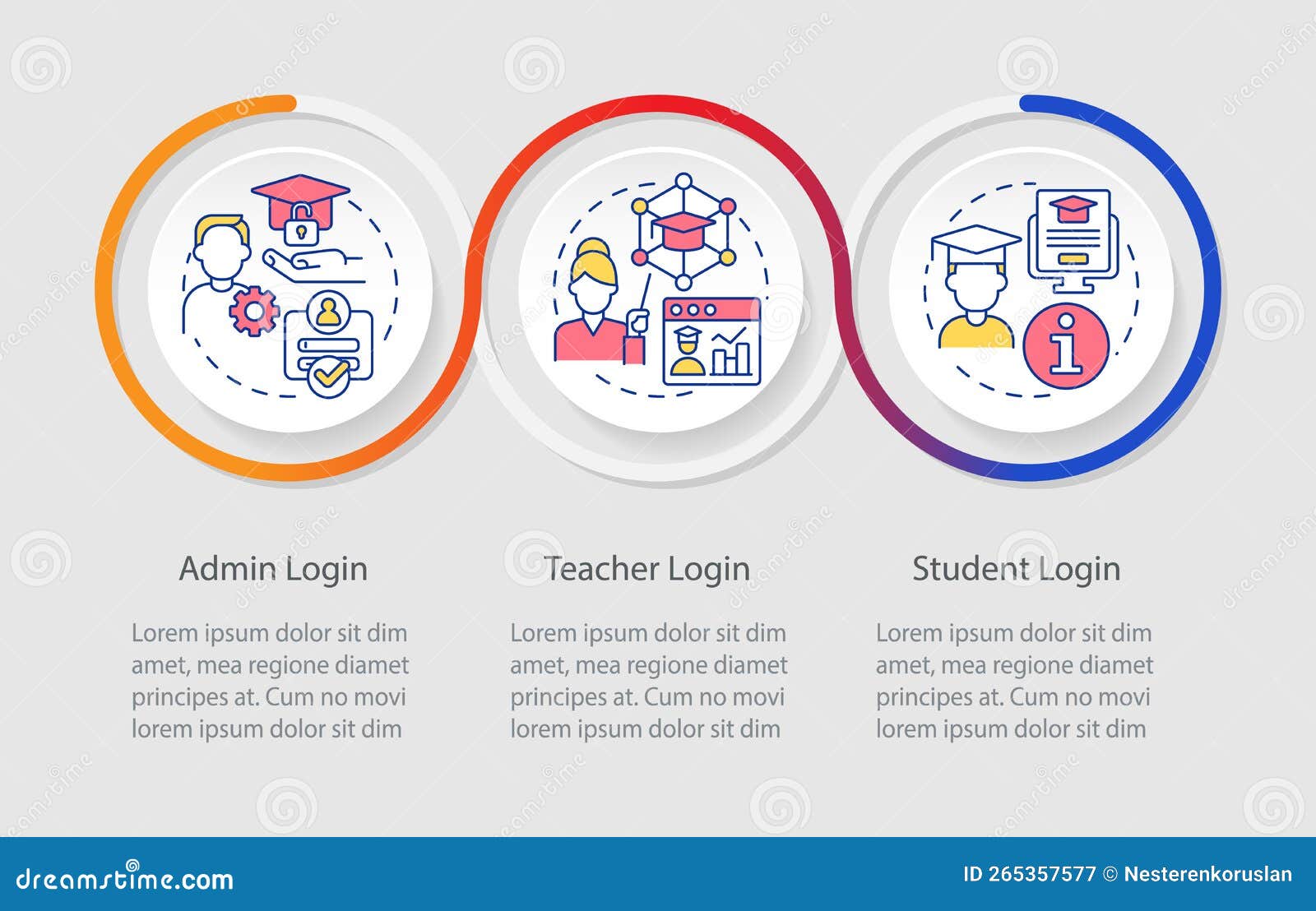 Admin Login

Lorem ipsum dolor sit dim amet, mea regione diamet principes at. Cum no movi lorem ipsum dolor sit dim

Teacher Login

Lorem ipsum dolor sit dim amet, mea regione diamet principes at. Cum no movi lorem ipsum dolor sit dim

Student Login

Lorem ipsum dolor sit dim amet, mea regione diamet principes at. Cum no movi lorem ipsum dolor sit dim

dreamstime.com

ID 265357577 © Nesterenkoruslan