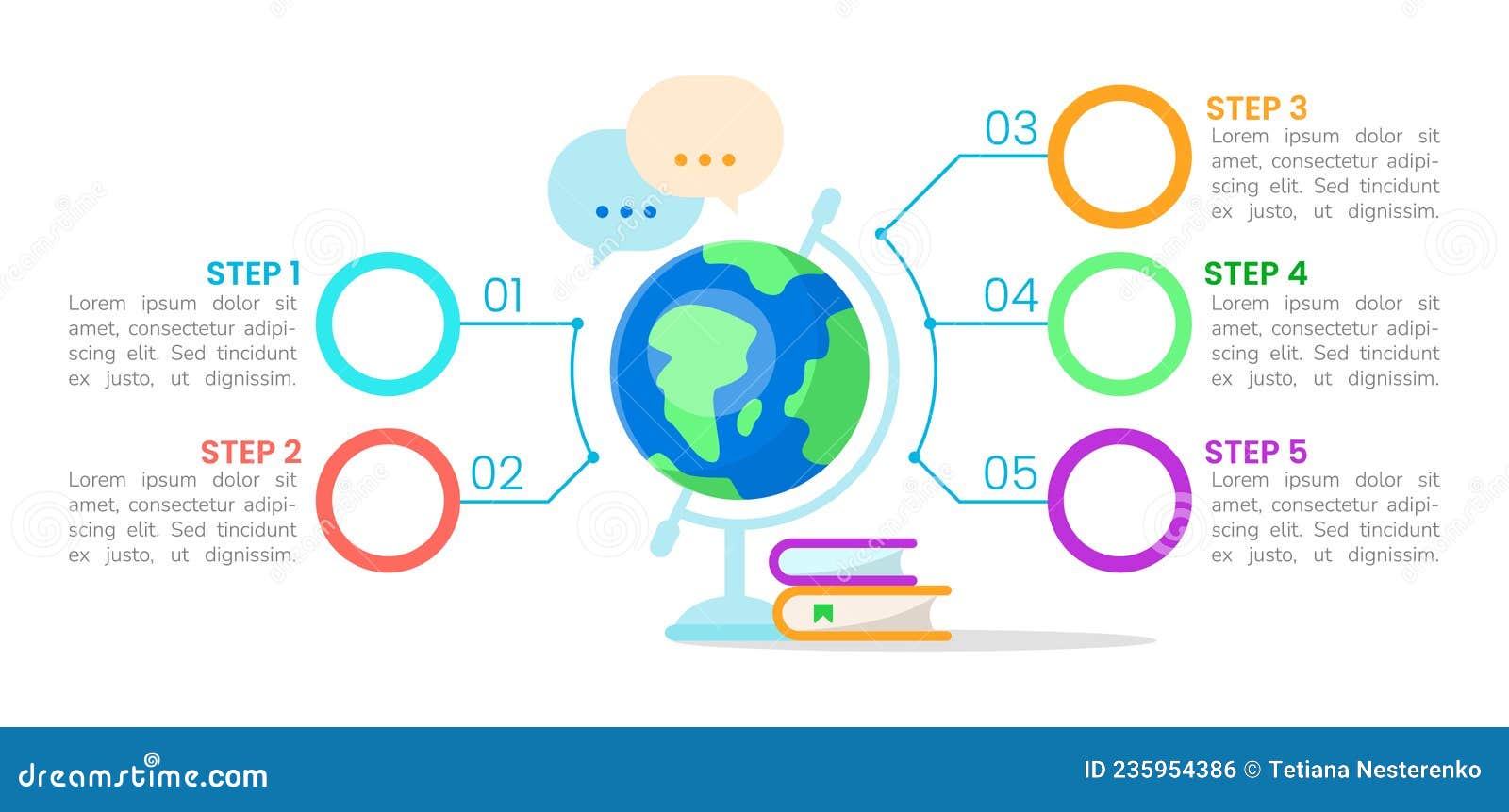 STEP 1
Lorem ipsum dolor sit amet, consectetur adipiscing elit. Sed tincidunt ex justo, ut dignissim.

01

STEP 2
Lorem ipsum dolor sit amet, consectetur adipiscing elit. Sed tincidunt ex justo, ut dignissim.

02

03

STEP 3
Lorem ipsum dolor sit amet, consectetur adipiscing elit. Sed tincidunt ex justo, ut dignissim.

04

STEP 4
Lorem ipsum dolor sit amet, consectetur adipiscing elit. Sed tincidunt ex justo, ut dignissim.

05

STEP 5
Lorem ipsum dolor sit amet, consectetur adipiscing elit. Sed tincidunt ex justo, ut dignissim.

dreamstime.com

ID 235954386 © Tetiana Nesterenko