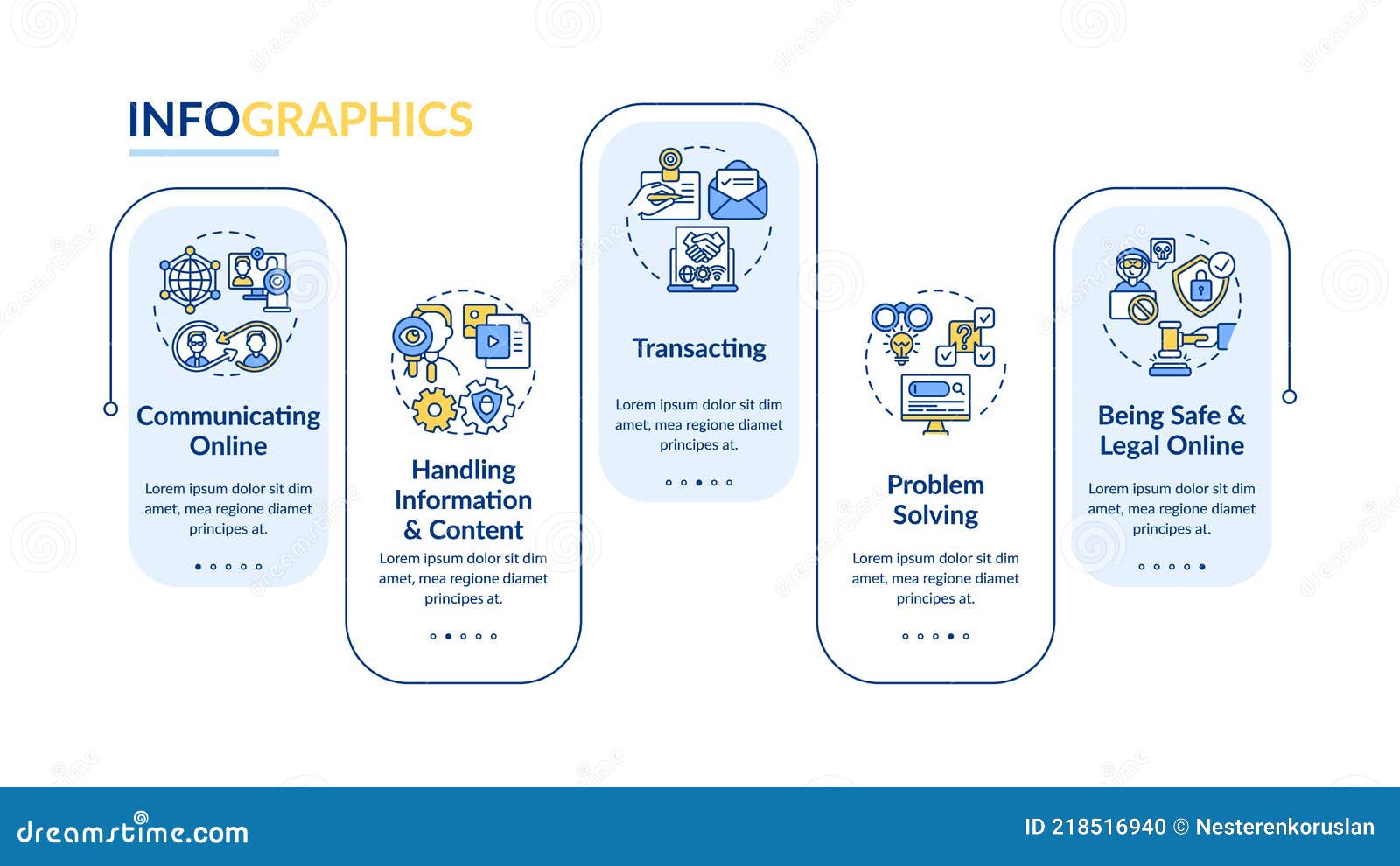 INFOGRAPHICS

Communicating Online

Lorem ipsum dolor sit dim amet, mea regione diamet principes at.

Handling Information & Content

Lorem ipsum dolor sit dim amet, mea regione diamet principes at.

Transacting

Lorem ipsum dolor sit dim amet, mea regione diamet principes at.

Problem Solving

Lorem ipsum dolor sit dim amet, mea regione diamet principes at.

Being Safe & Legal Online

Lorem ipsum dolor sit dim amet, mea regione diamet principes at.

dreamstime.com

ID 218516940 © Nesterenkoruslan