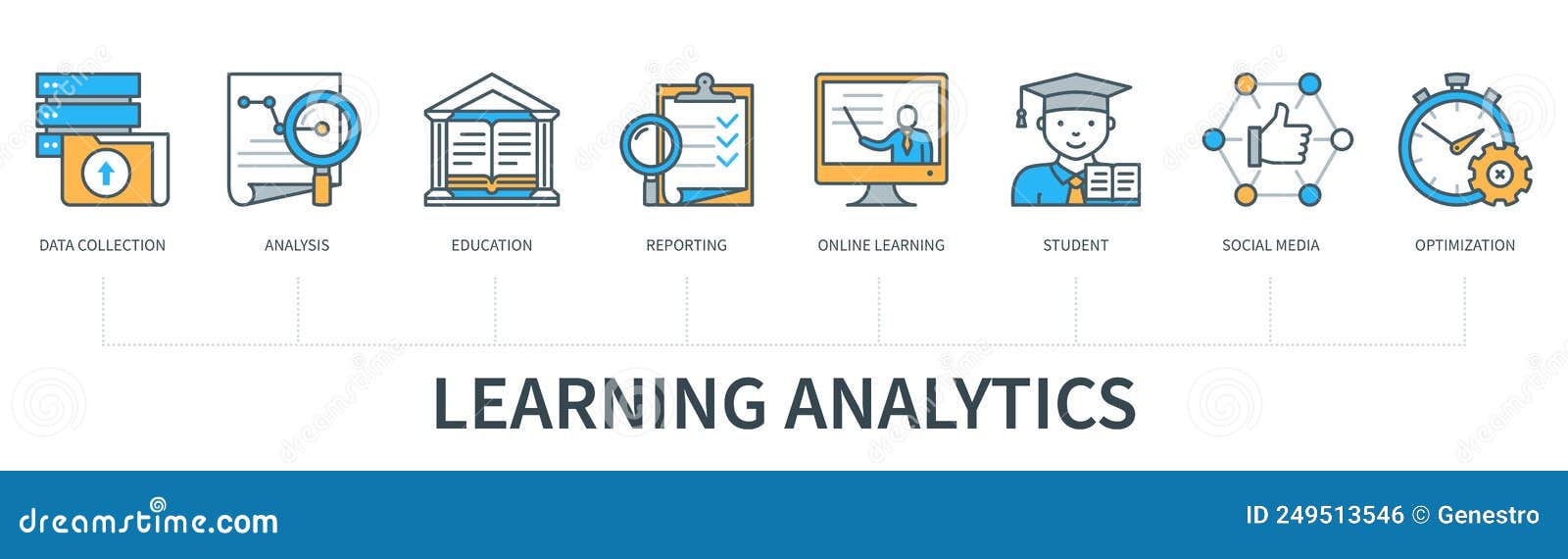 DATA COLLECTION

ANALYSIS

EDUCATION

REPORTING

ONLINE LEARNING

STUDENT

SOCIAL MEDIA

OPTIMIZATION

LEARNING ANALYTICS

dreamstime.com

ID 249513546 © Genestro