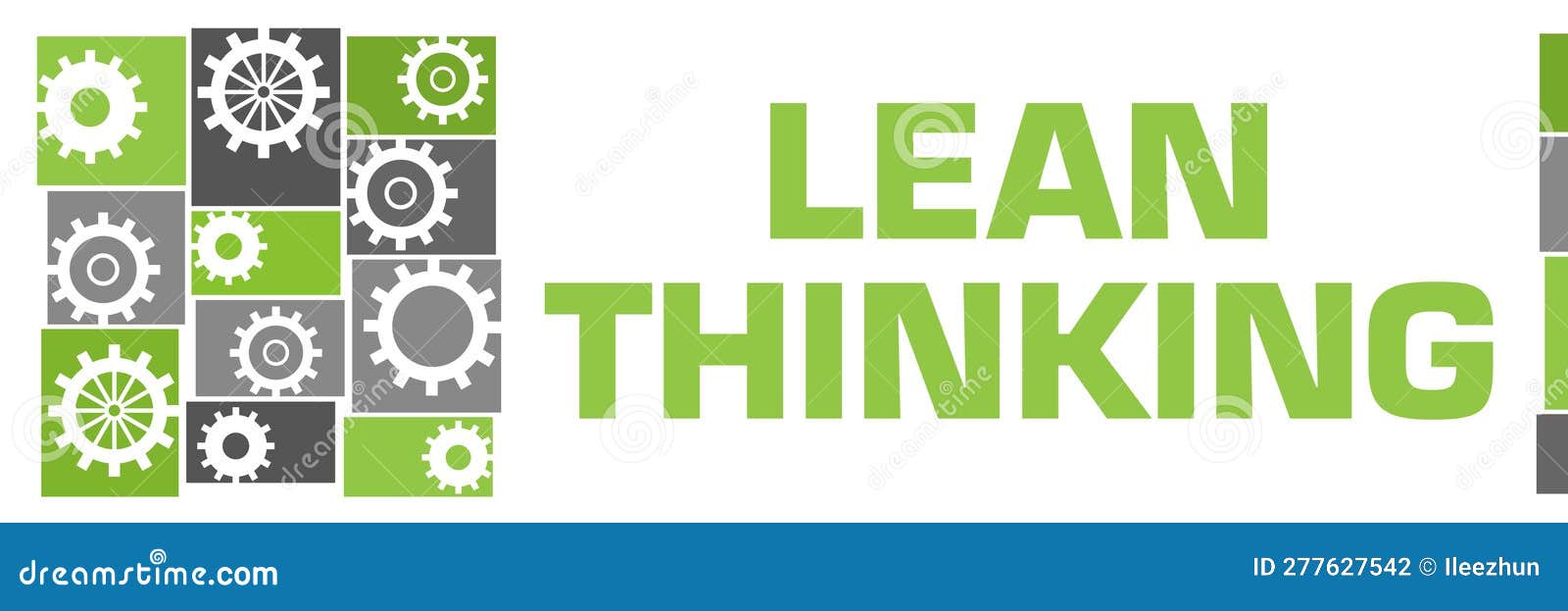 LEAN THINKING

dreamstime.com

ID 277627542 © Ileezhun