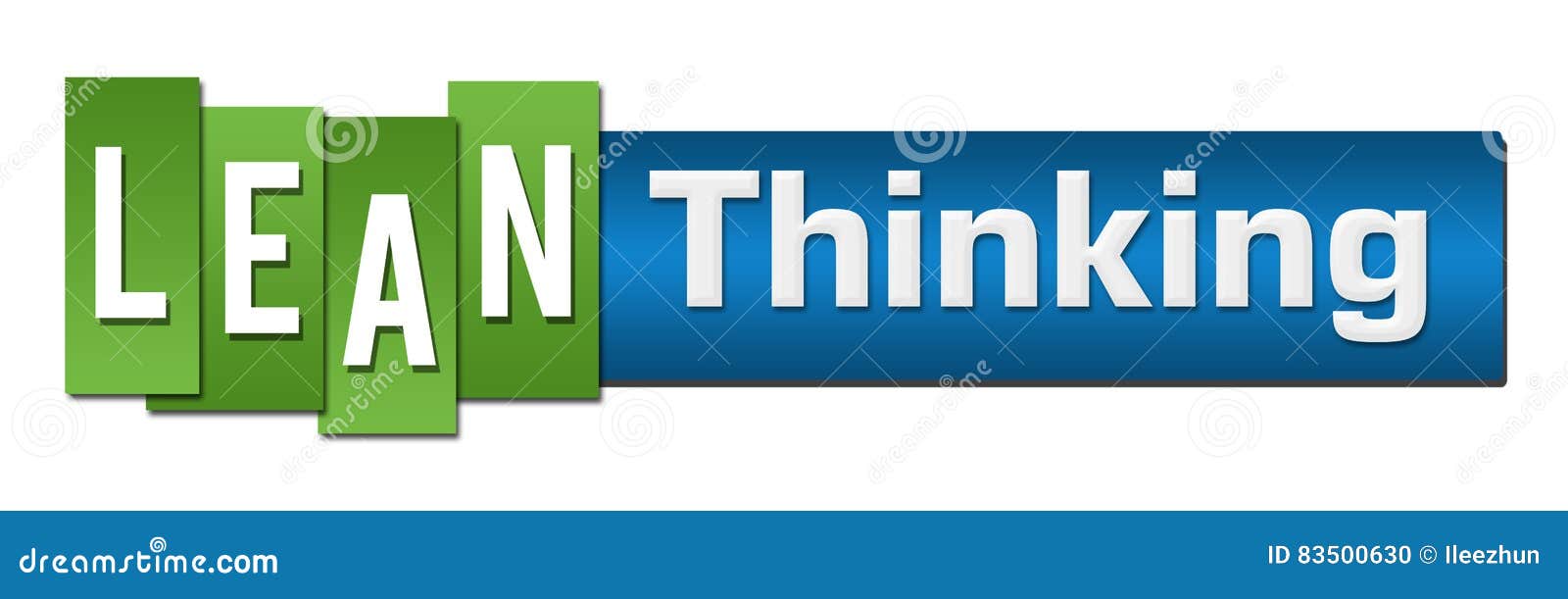 LEAN Thinking

dreamstime.com

ID 83500630 © Ileezhun