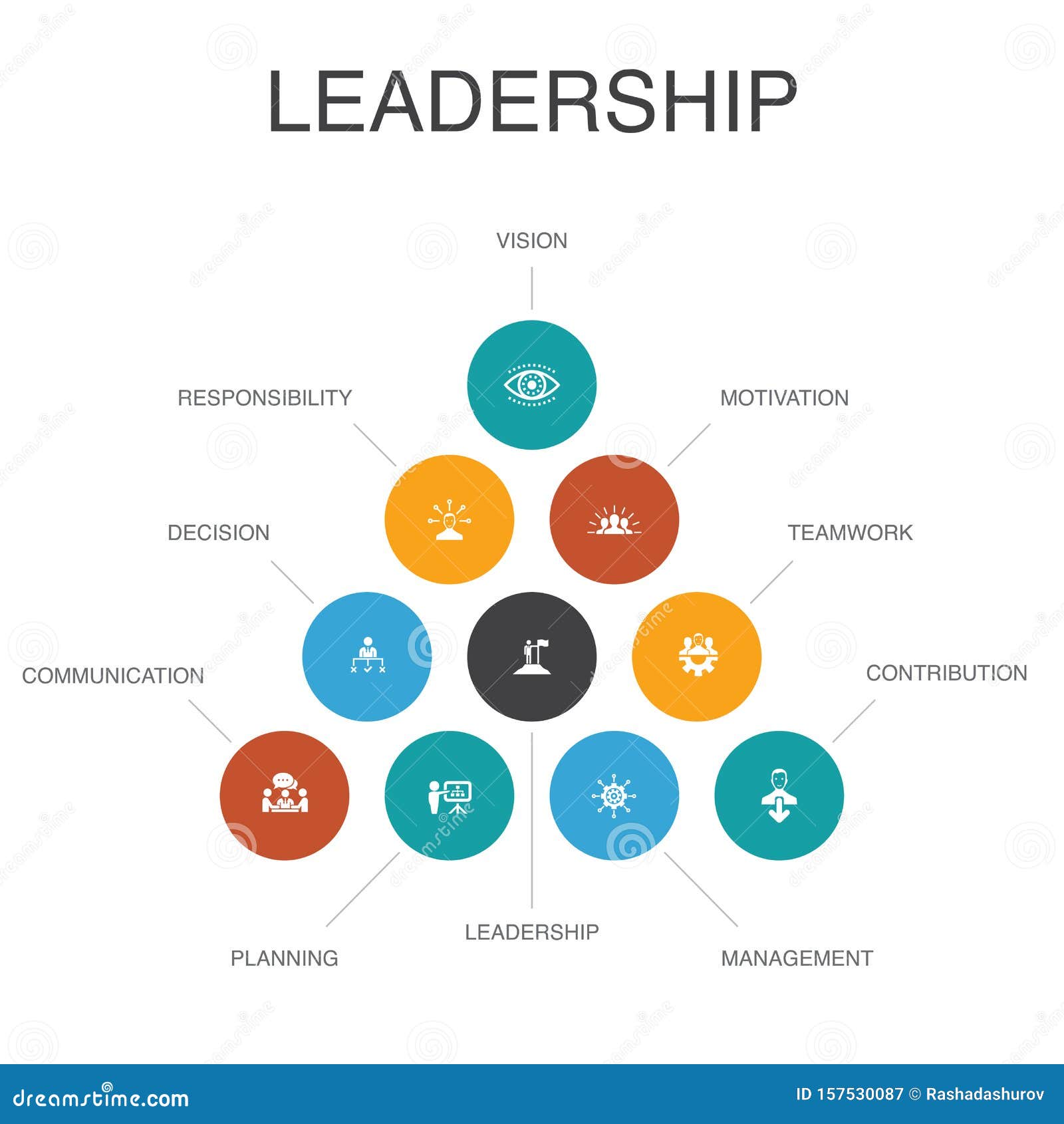 LEADERSHIP

VISION

RESPONSIBILITY

MOTIVATION

DECISION

TEAMWORK

COMMUNICATION

CONTRIBUTION

PLANNING

LEADERSHIP

MANAGEMENT

dreamstime.com

ID 157530087 © Rashadashurov