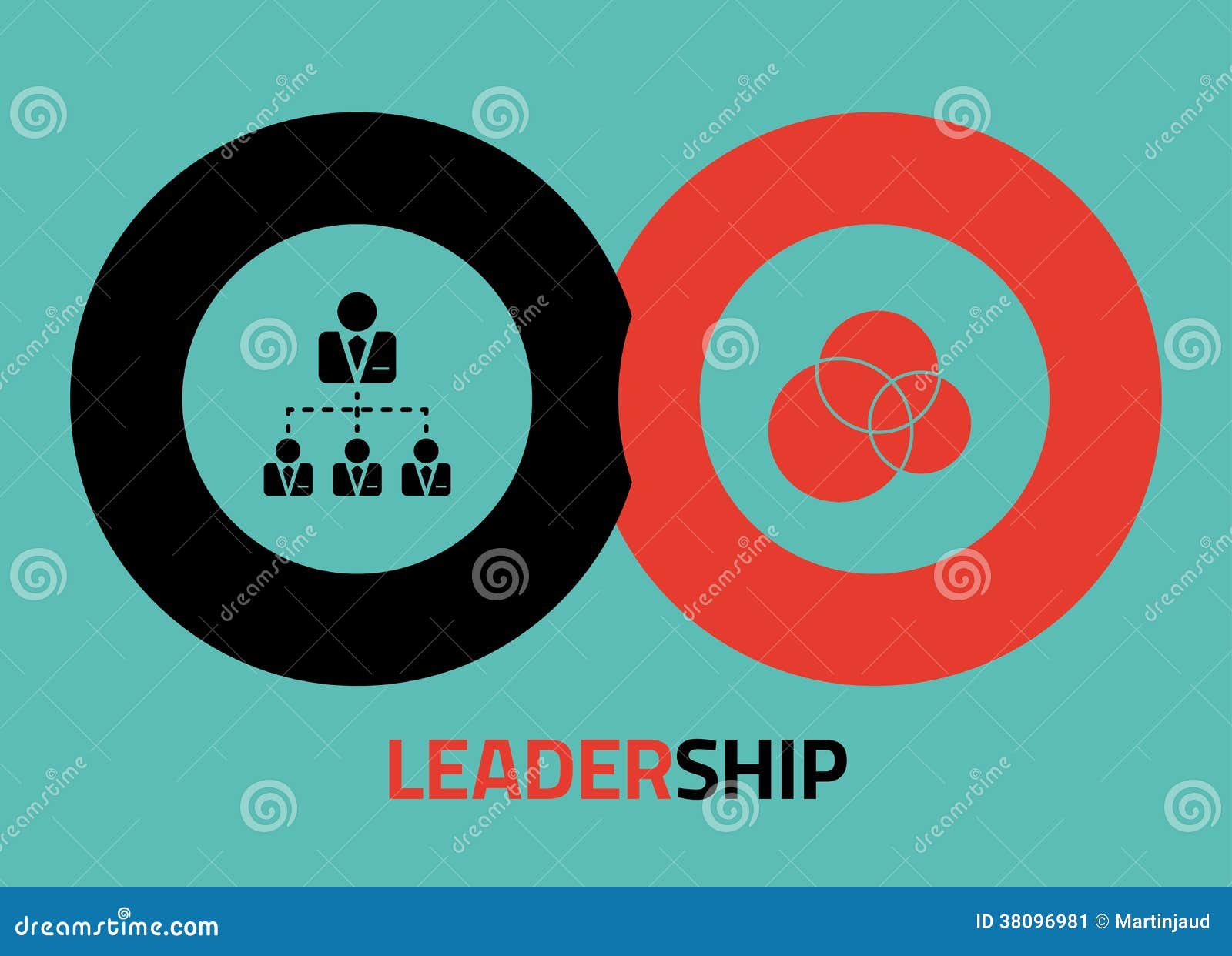 LEADERSHIP

dreamstime.com

ID 38096981 © Martinjaud