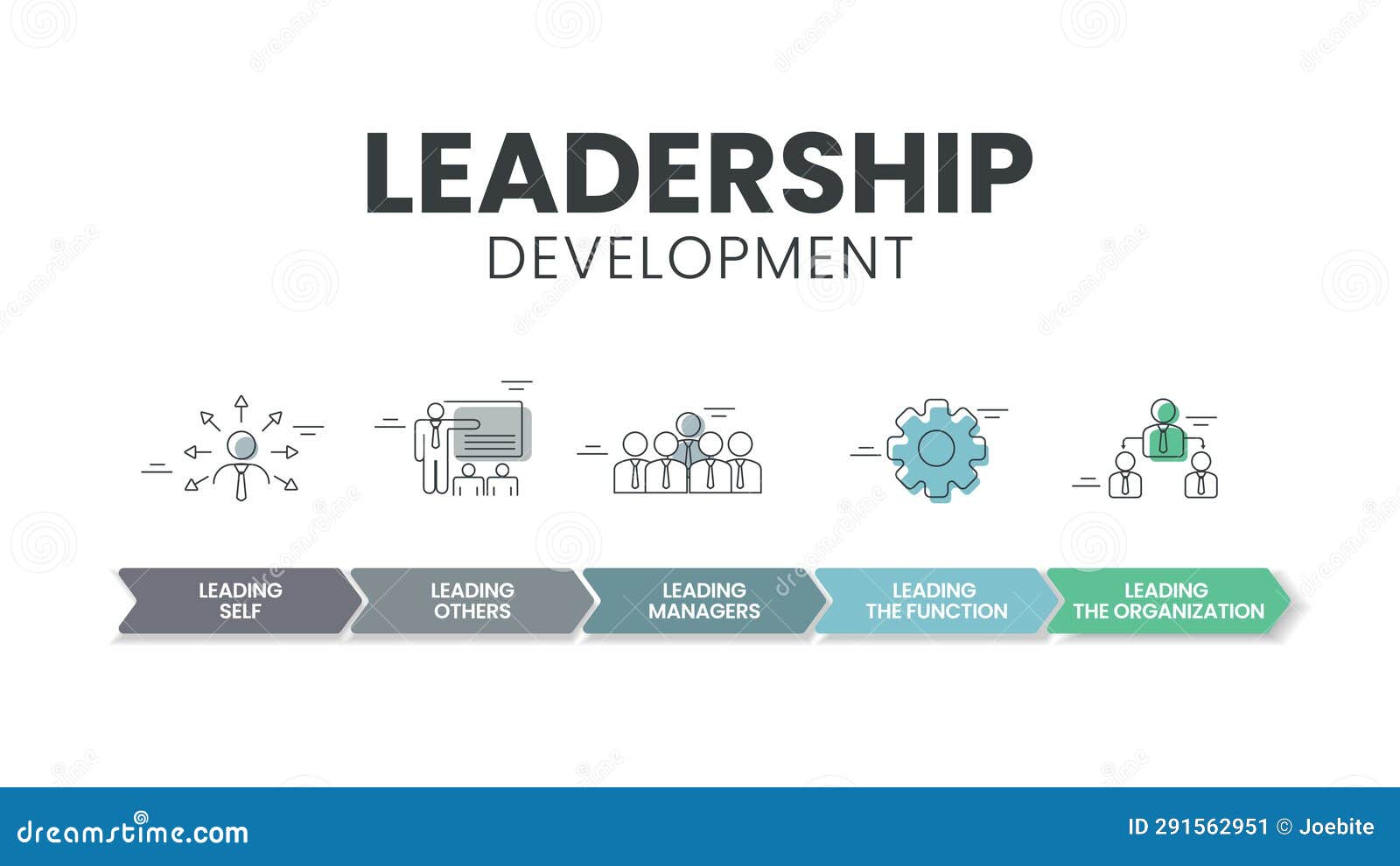 LEADERSHIP
DEVELOPMENT

LEADING SELF

LEADING OTHERS

LEADING MANAGERS

LEADING THE FUNCTION

LEADING THE ORGANIZATION

dreamstime.com

ID 291562951 © Joebite