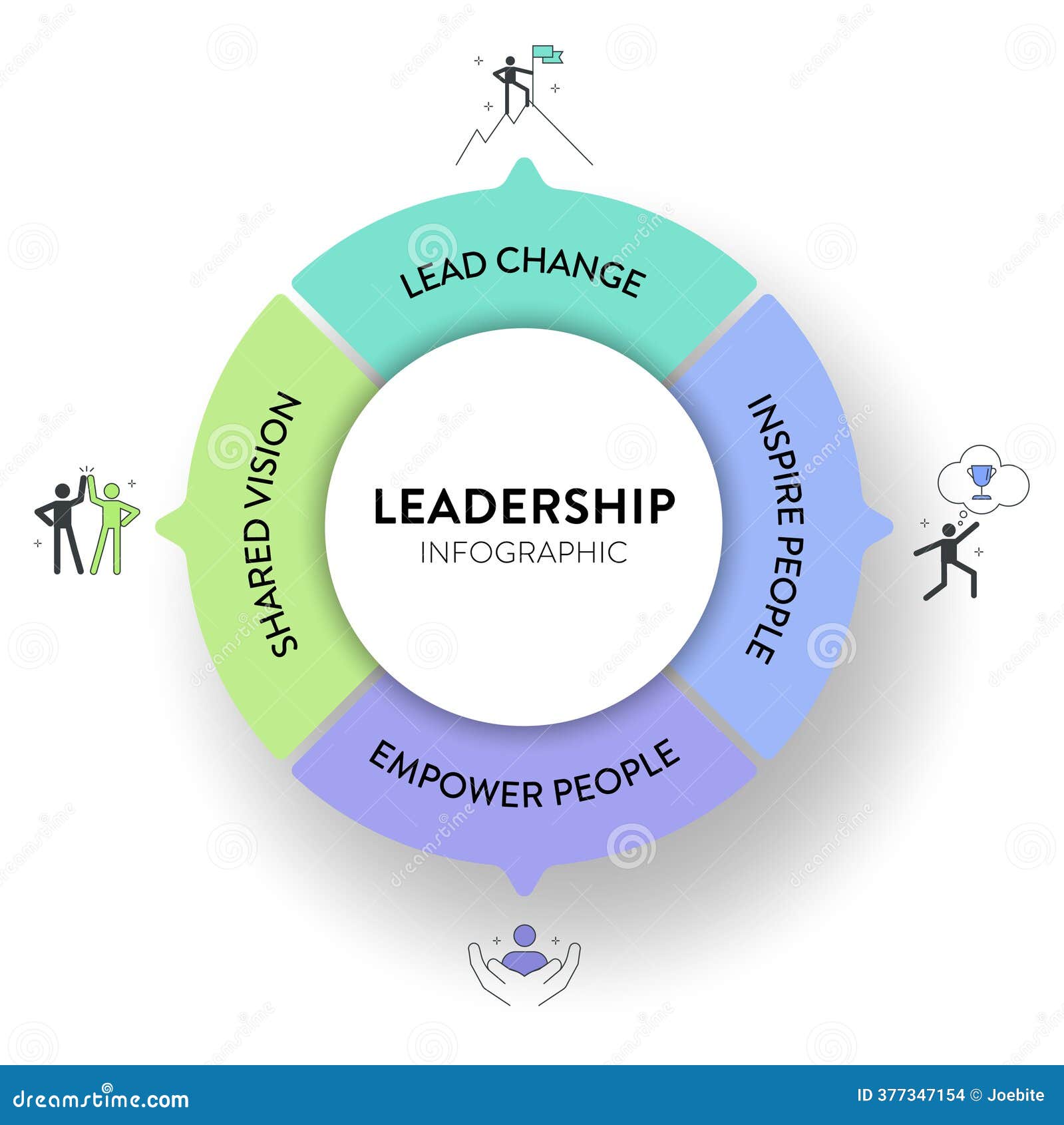 LEAD CHANGE

INSPIRE PEOPLE

EMPOWER PEOPLE

SHARED VISION

LEADERSHIP
INFOGRAPHIC

dreamstime.com

ID 377347154 © Joebite