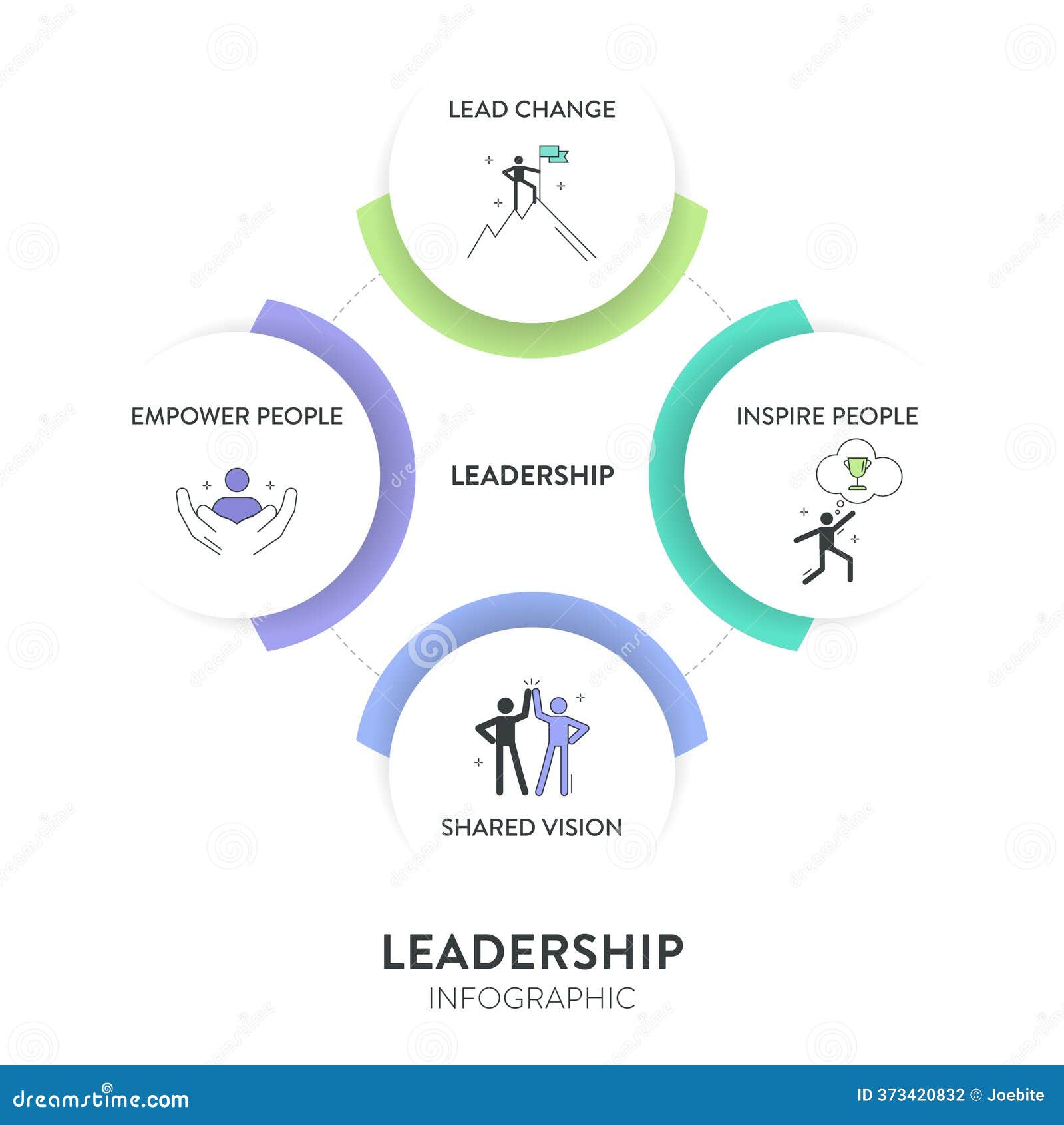 LEAD CHANGE

EMPOWER PEOPLE

LEADERSHIP

INSPIRE PEOPLE

SHARED VISION

LEADERSHIP
INFOGRAPHIC

dreamstime.com

ID 373420832 © Joebite