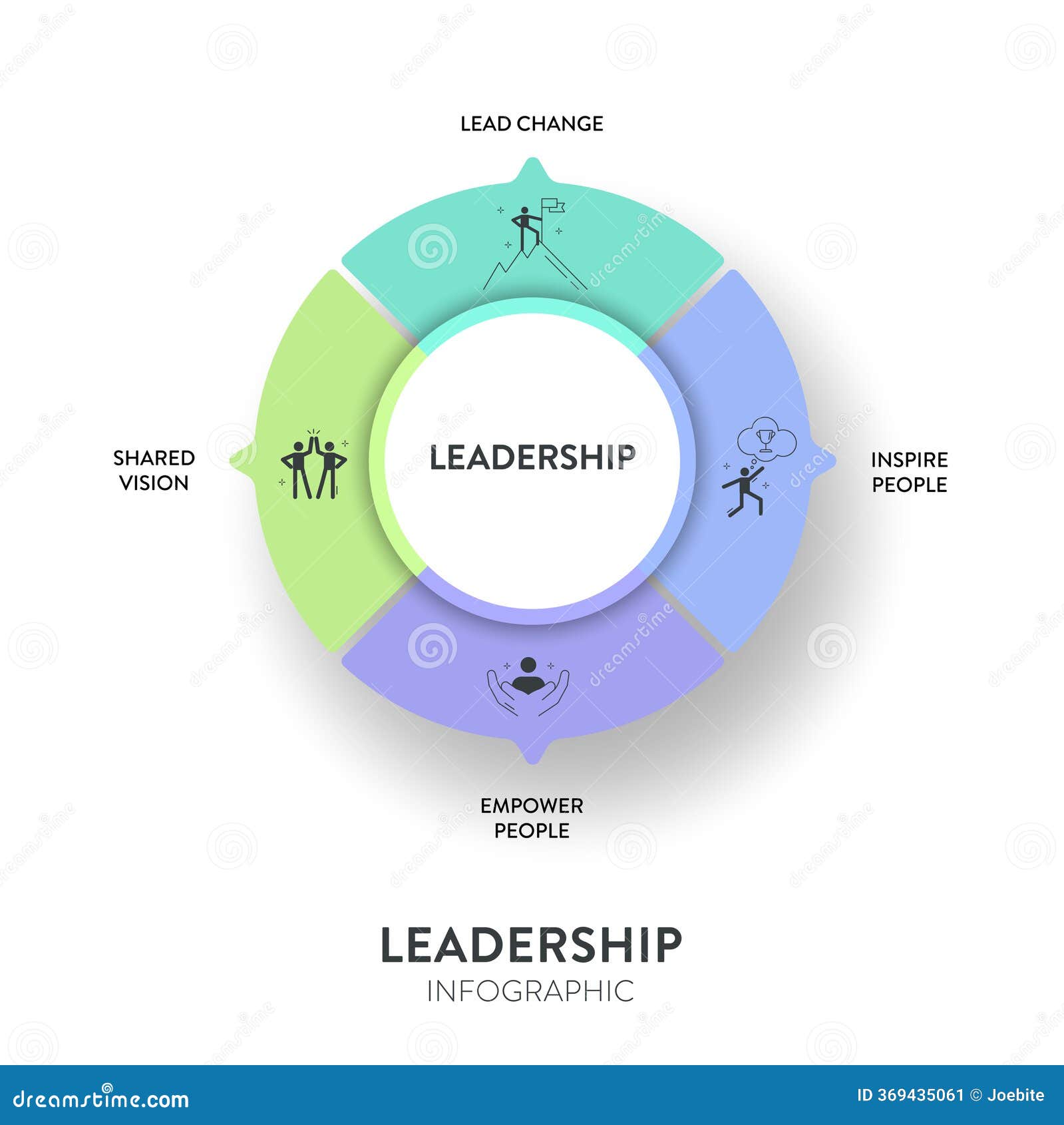 LEAD CHANGE

SHARED VISION

LEADERSHIP

INSPIRE PEOPLE

EMPOWER PEOPLE

LEADERSHIP
INFOGRAPHIC

dreamstime.com

ID 369435061 © Joebite