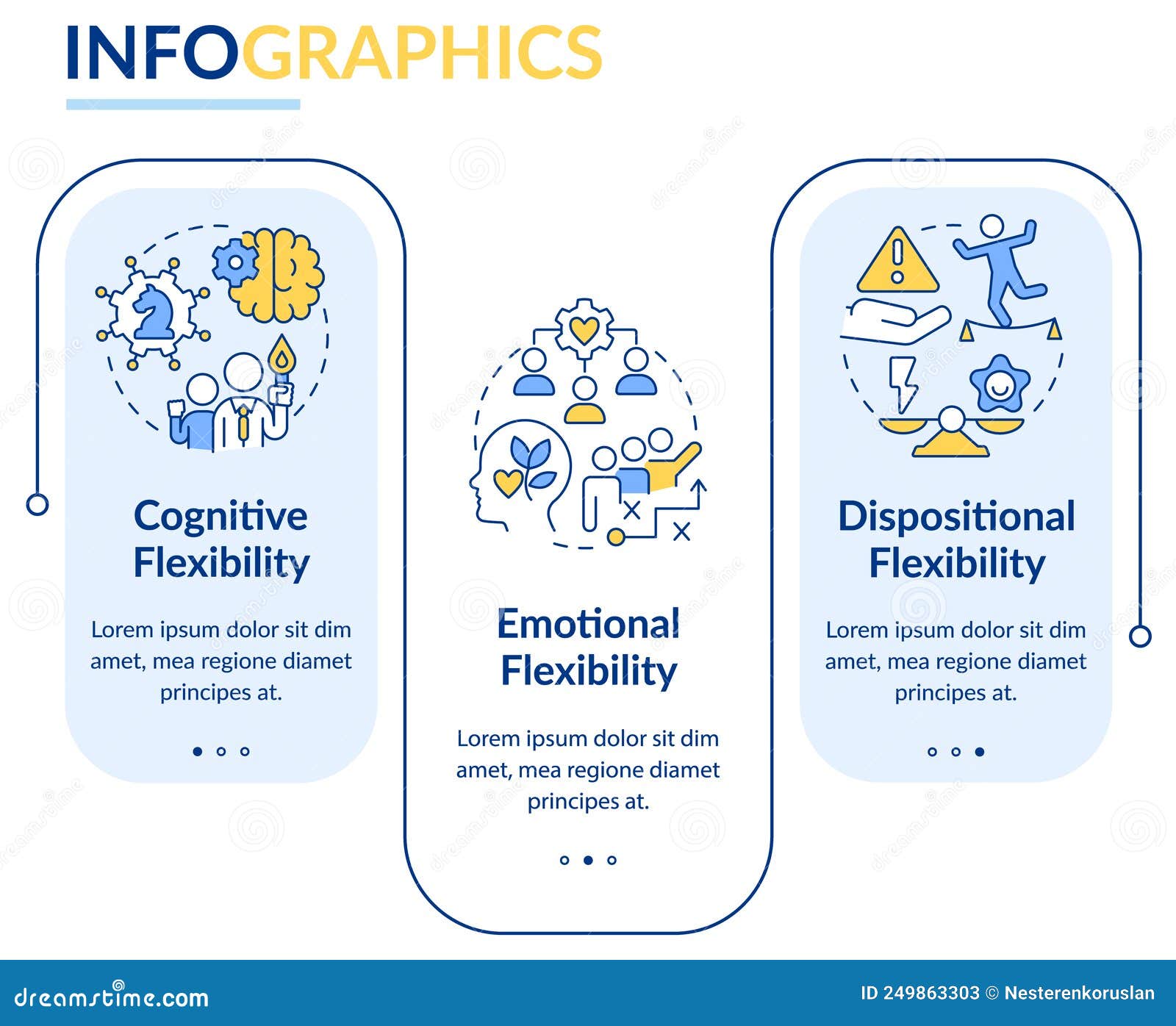 INFOGRAPHICS

Cognitive Flexibility

Lorem ipsum dolor sit dim amet, mea regione diamet principes at.

Emotional Flexibility

Lorem ipsum dolor sit dim amet, mea regione diamet principes at.

Dispositional Flexibility

Lorem ipsum dolor sit dim amet, mea regione diamet principes at.

dreamstime.com

ID 249863303 © Nesterenkoruslan