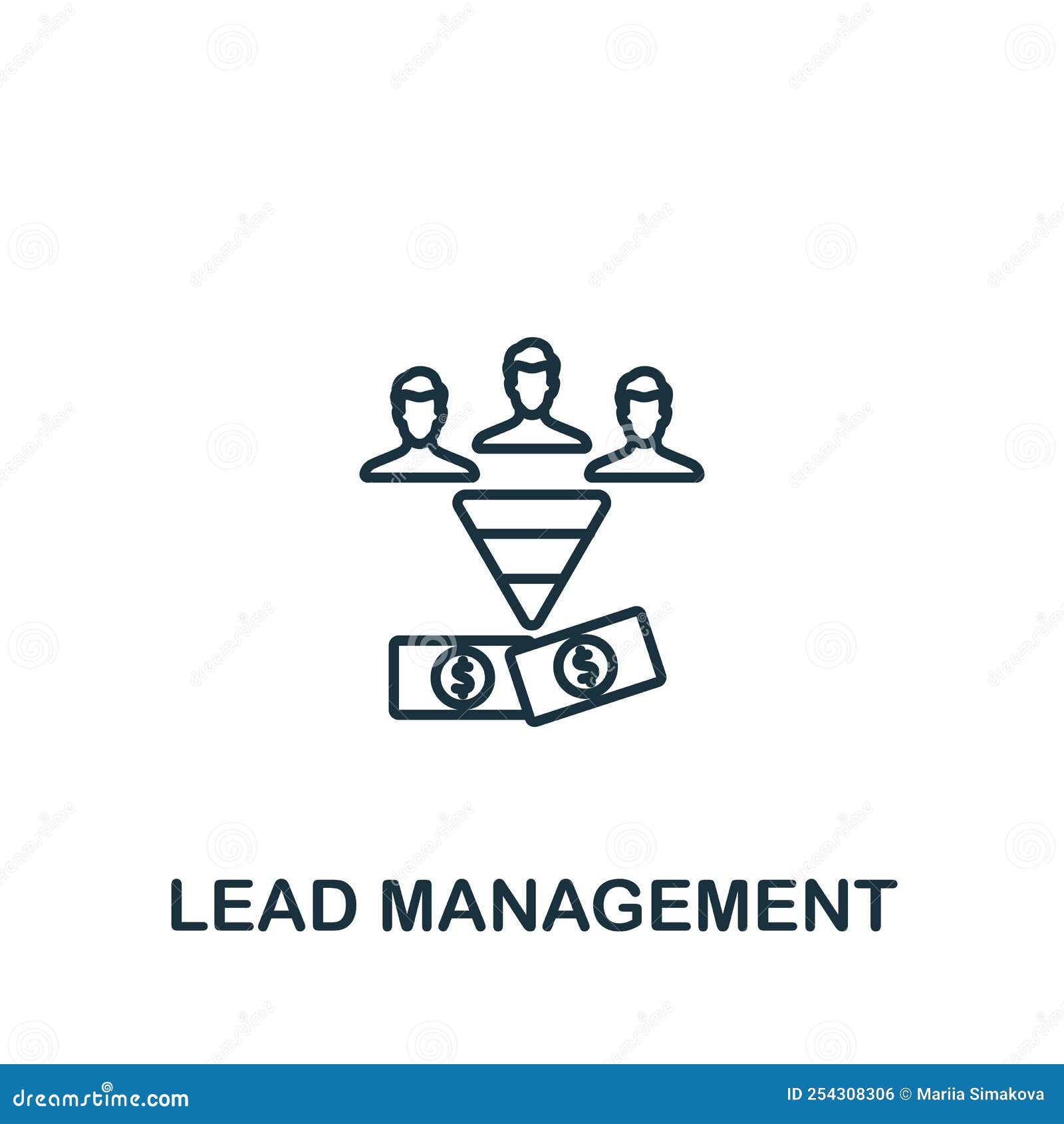 $
$

LEAD MANAGEMENT

dreamstime.com

ID 254308306 © Mariia Simakova