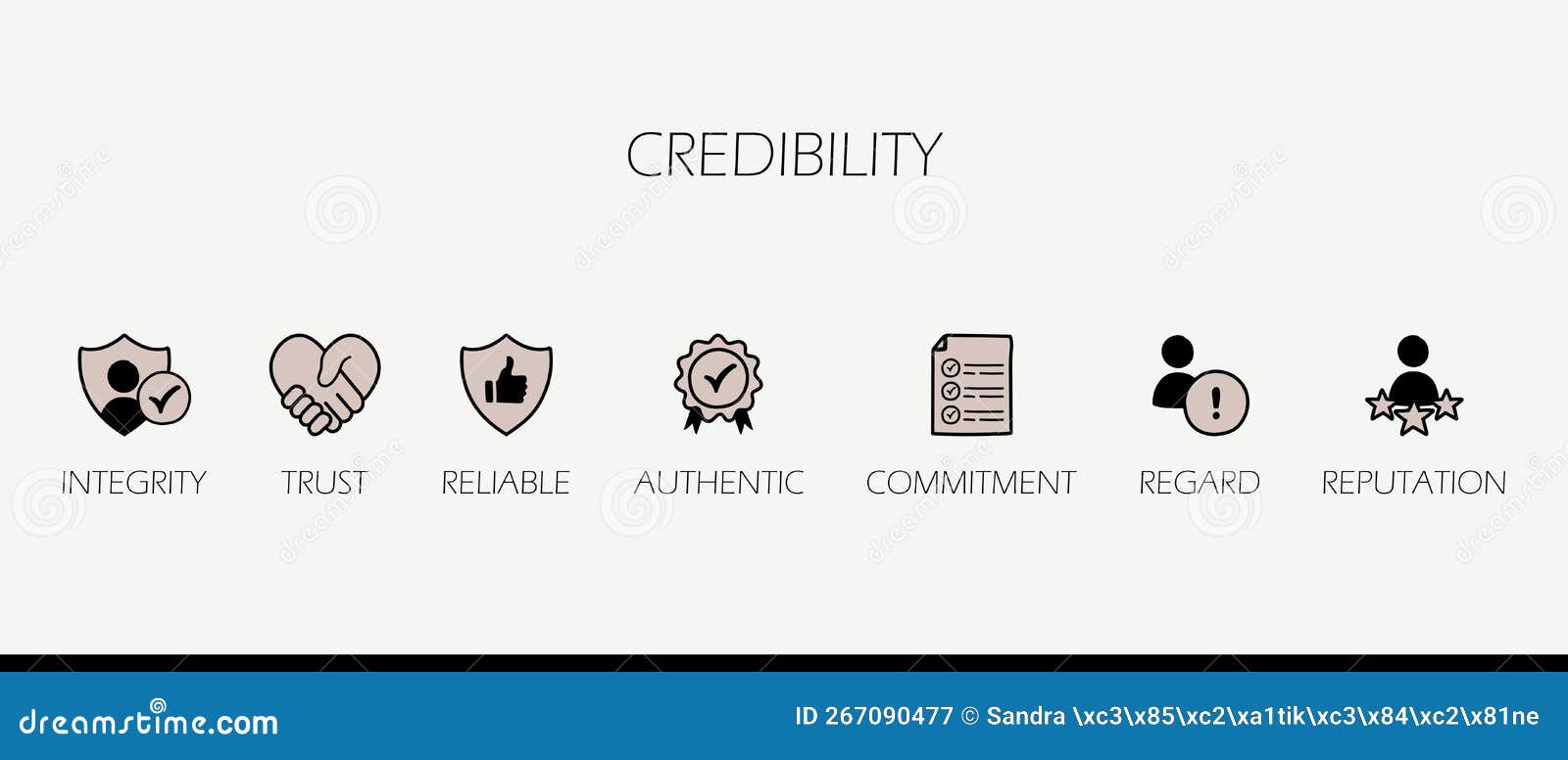 CREDIBILITY

INTEGRITY TRUST RELIABLE AUTHENTIC COMMITMENT REGARD REPUTATION

dreamstime.com

ID 267090477 © Sandra \xc3\x85\xc2\xa1tik\xc3\x84\xc2\x81ne