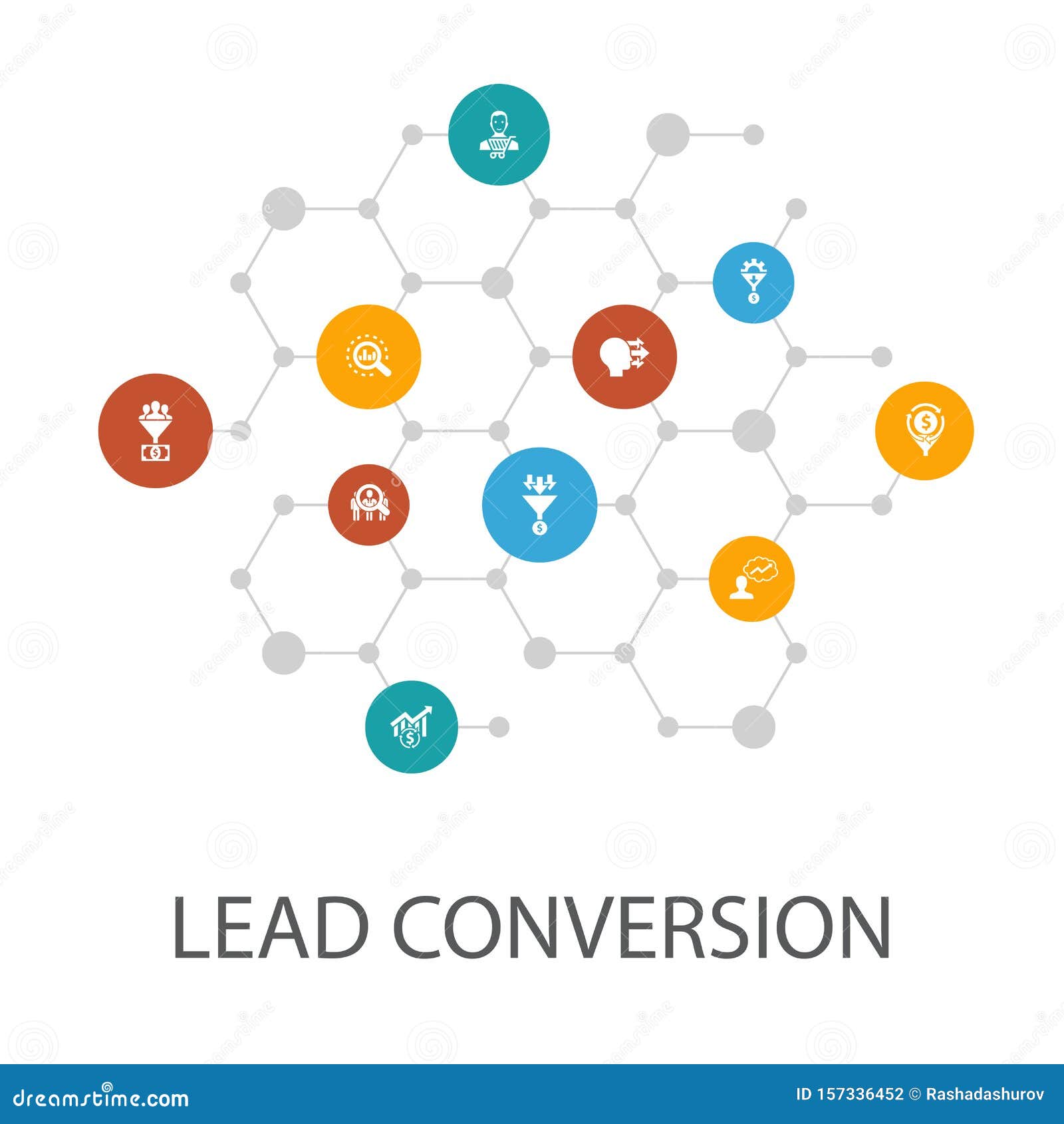 LEAD CONVERSION

dreamstime.com

ID 157336452 © Rashadashurov