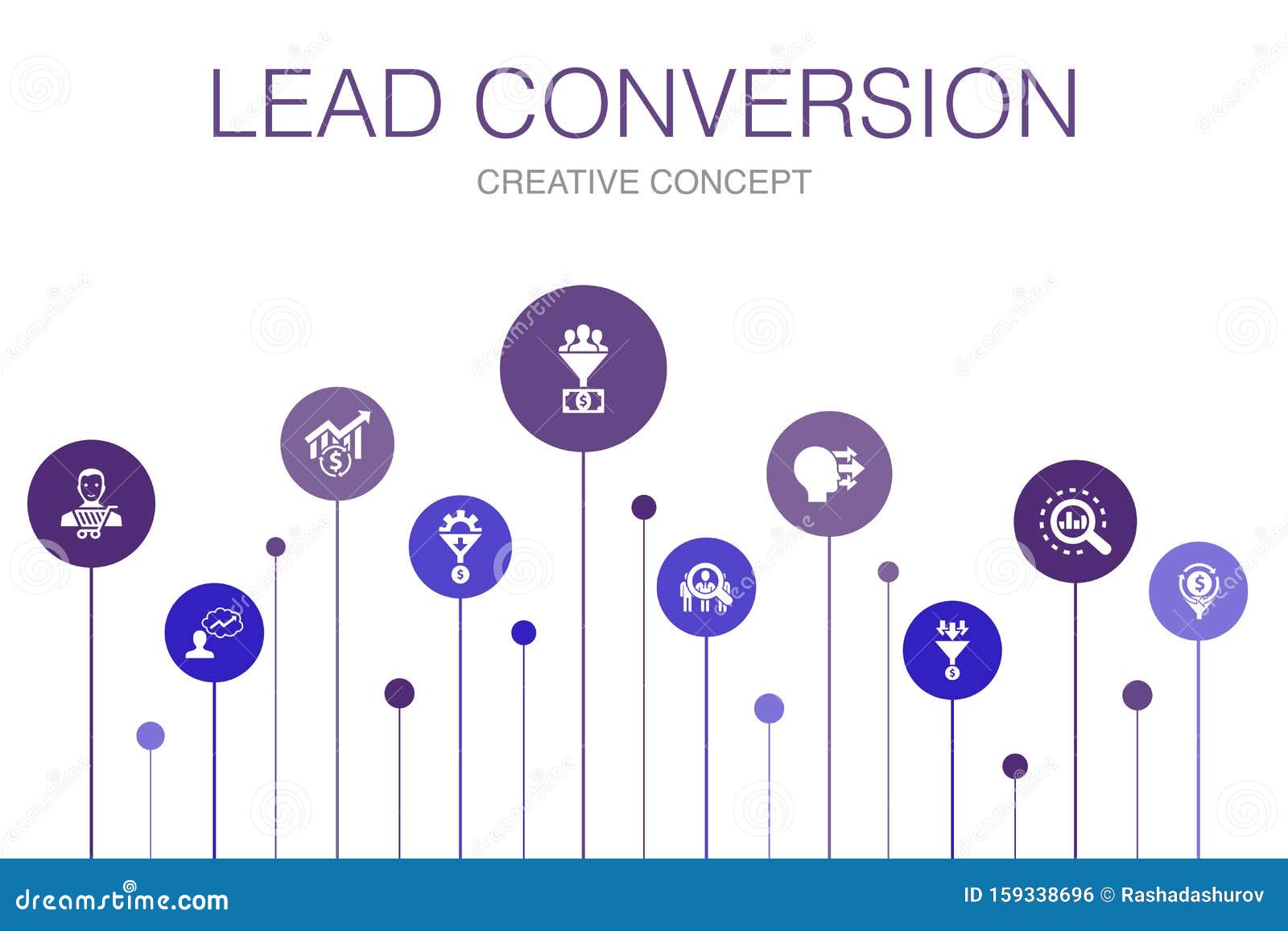 LEAD CONVERSION

CREATIVE CONCEPT

dreamstime.com

ID 159338696 © Rashadashurov