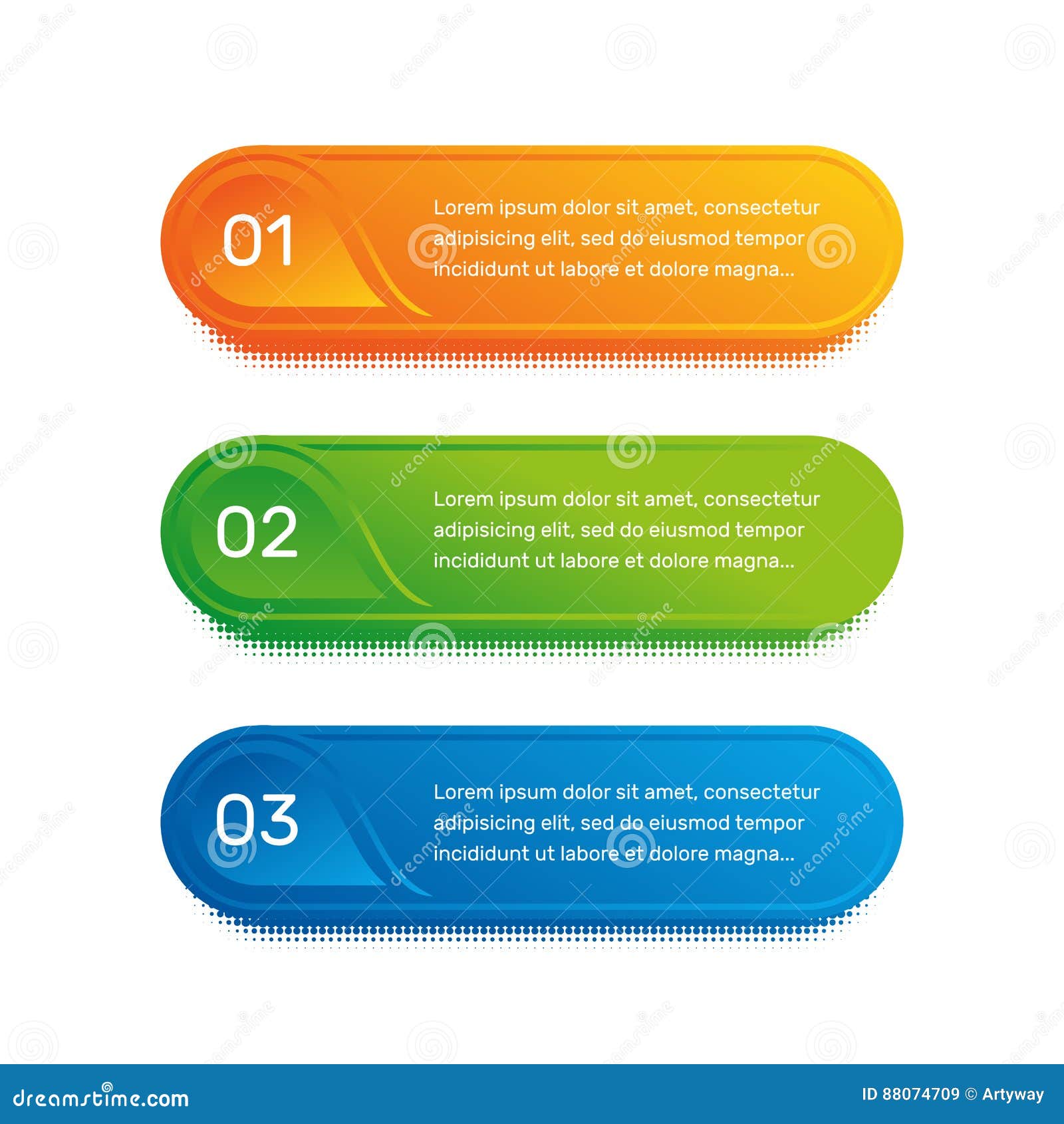 01

Lorem ipsum dolor sit amet, consectetur adipisicing elit, sed do eiusmod tempor incididunt ut labore et dolore magna...

02

Lorem ipsum dolor sit amet, consectetur adipisicing elit, sed do eiusmod tempor incididunt ut labore et dolore magna...

03

Lorem ipsum dolor sit amet, consectetur adipisicing elit, sed do eiusmod tempor incididunt ut labore et dolore magna...

dreamstime.com

ID 88074709 © Artyway