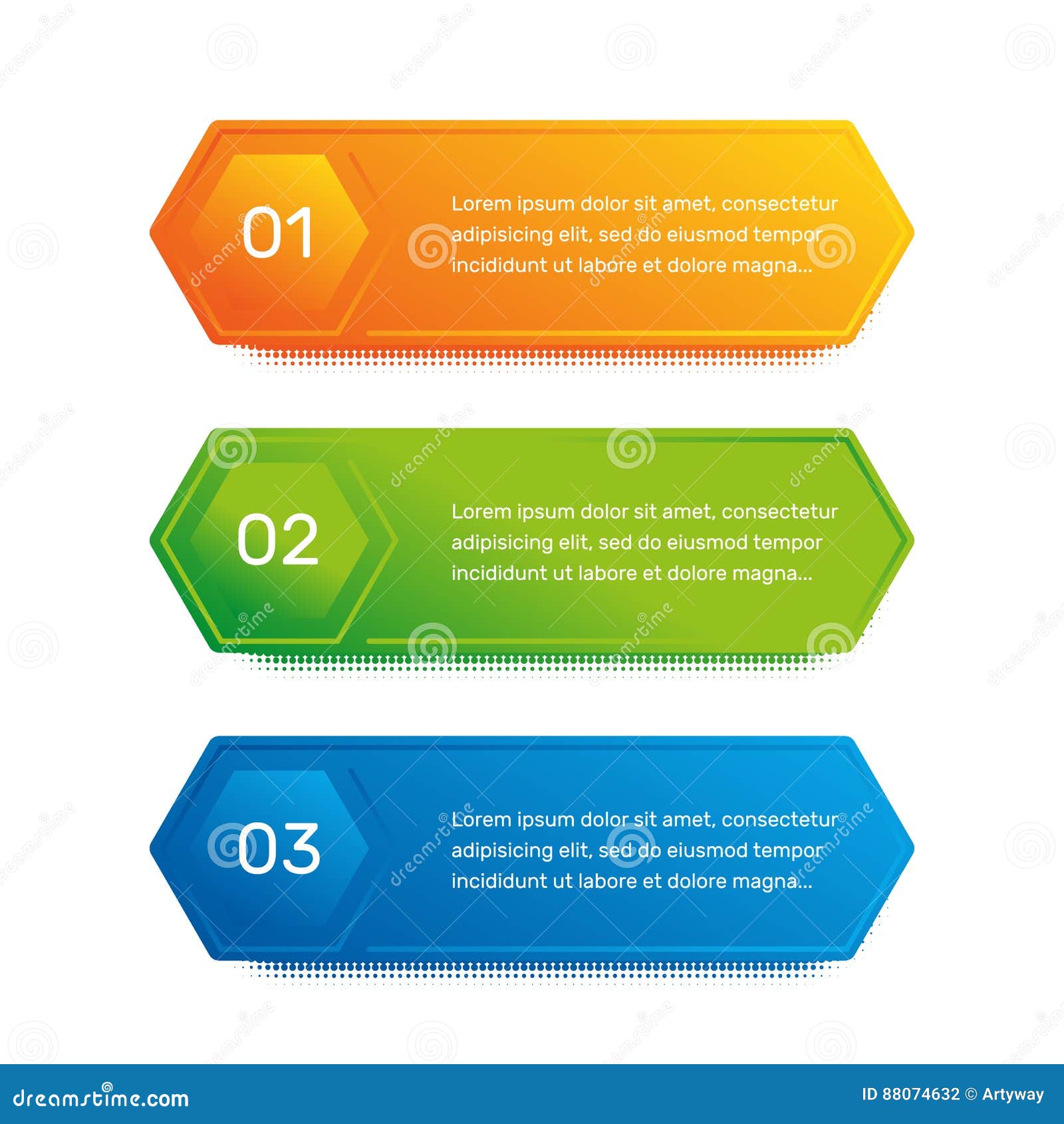 01

Lorem ipsum dolor sit amet, consectetur adipisicing elit, sed do eiusmod tempor incididunt ut labore et dolore magna...

02

Lorem ipsum dolor sit amet, consectetur adipisicing elit, sed do eiusmod tempor incididunt ut labore et dolore magna...

03

Lorem ipsum dolor sit amet, consectetur adipisicing elit, sed do eiusmod tempor incididunt ut labore et dolore magna...

dreamstime.com

ID 88074632 © Artyway