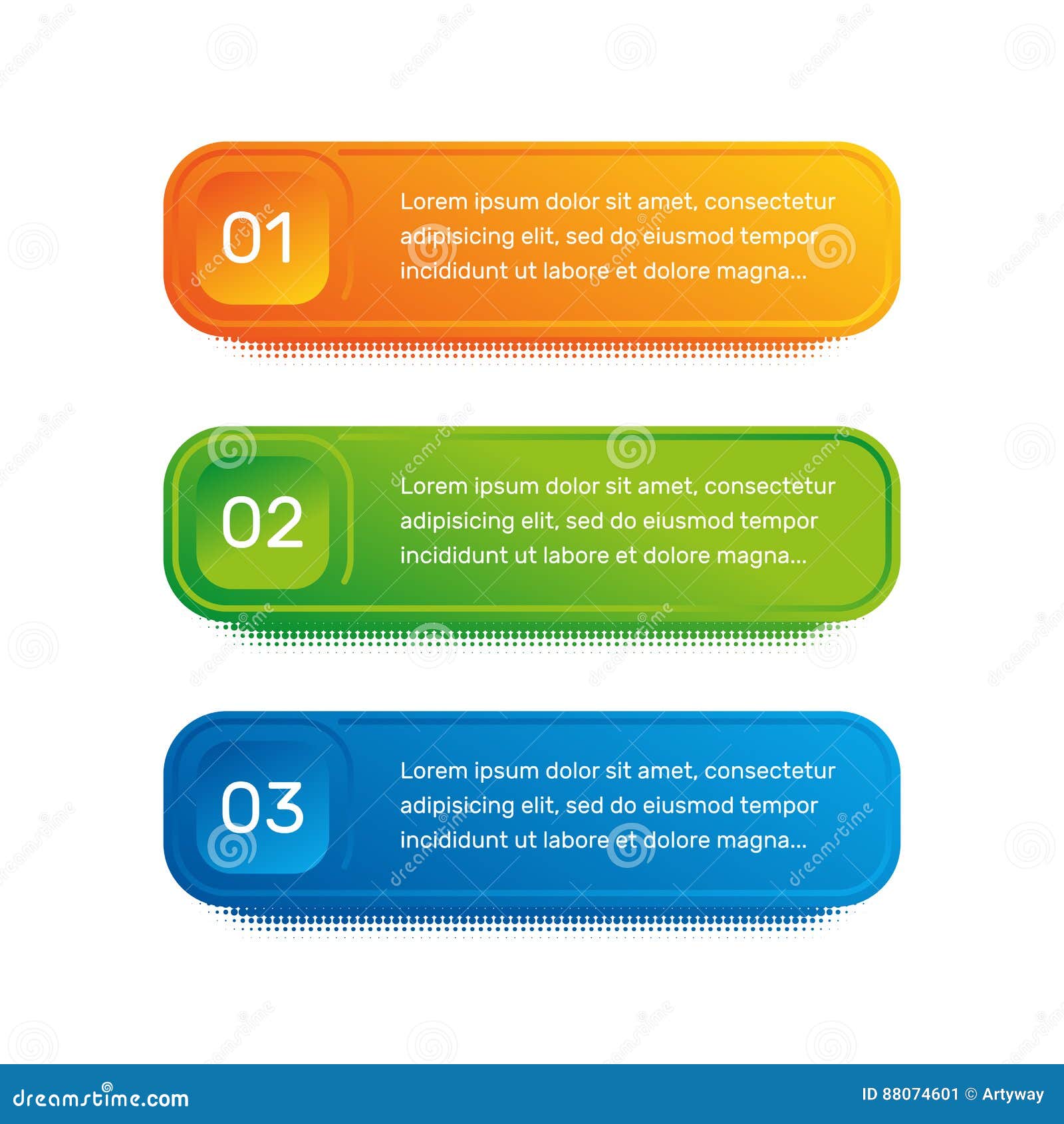 01

Lorem ipsum dolor sit amet, consectetur adipisicing elit, sed do eiusmod tempor incididunt ut labore et dolore magna...

02

Lorem ipsum dolor sit amet, consectetur adipisicing elit, sed do eiusmod tempor incididunt ut labore et dolore magna...

03

Lorem ipsum dolor sit amet, consectetur adipisicing elit, sed do eiusmod tempor incididunt ut labore et dolore magna...

dreamstime.com

ID 88074601 © Artyway