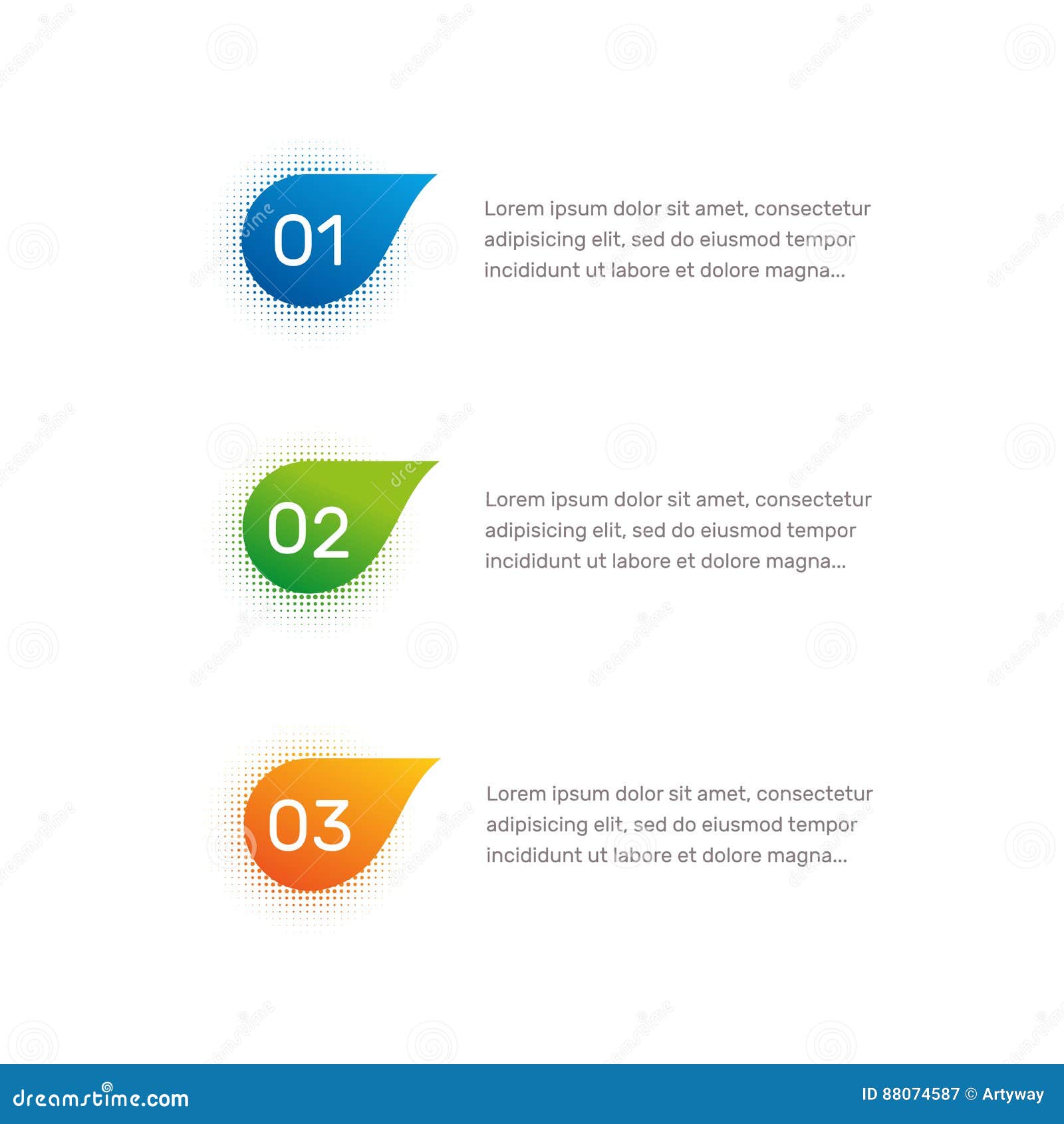 01

Lorem ipsum dolor sit amet, consectetur adipisicing elit, sed do eiusmod tempor incididunt ut labore et dolore magna...

02

Lorem ipsum dolor sit amet, consectetur adipisicing elit, sed do eiusmod tempor incididunt ut labore et dolore magna...

03

Lorem ipsum dolor sit amet, consectetur adipisicing elit, sed do eiusmod tempor incididunt ut labore et dolore magna...

dreamstime.com

ID 88074587 © Artyway