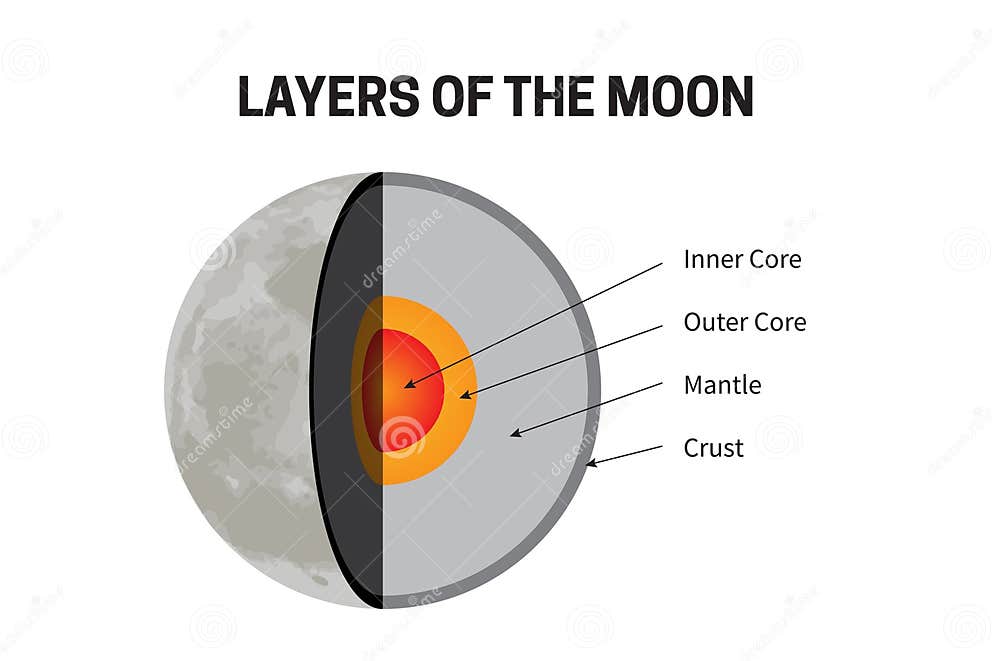 LAYERS OF THE MOON

Inner Core

Outer Core

Mantle

Crust

dreamstime